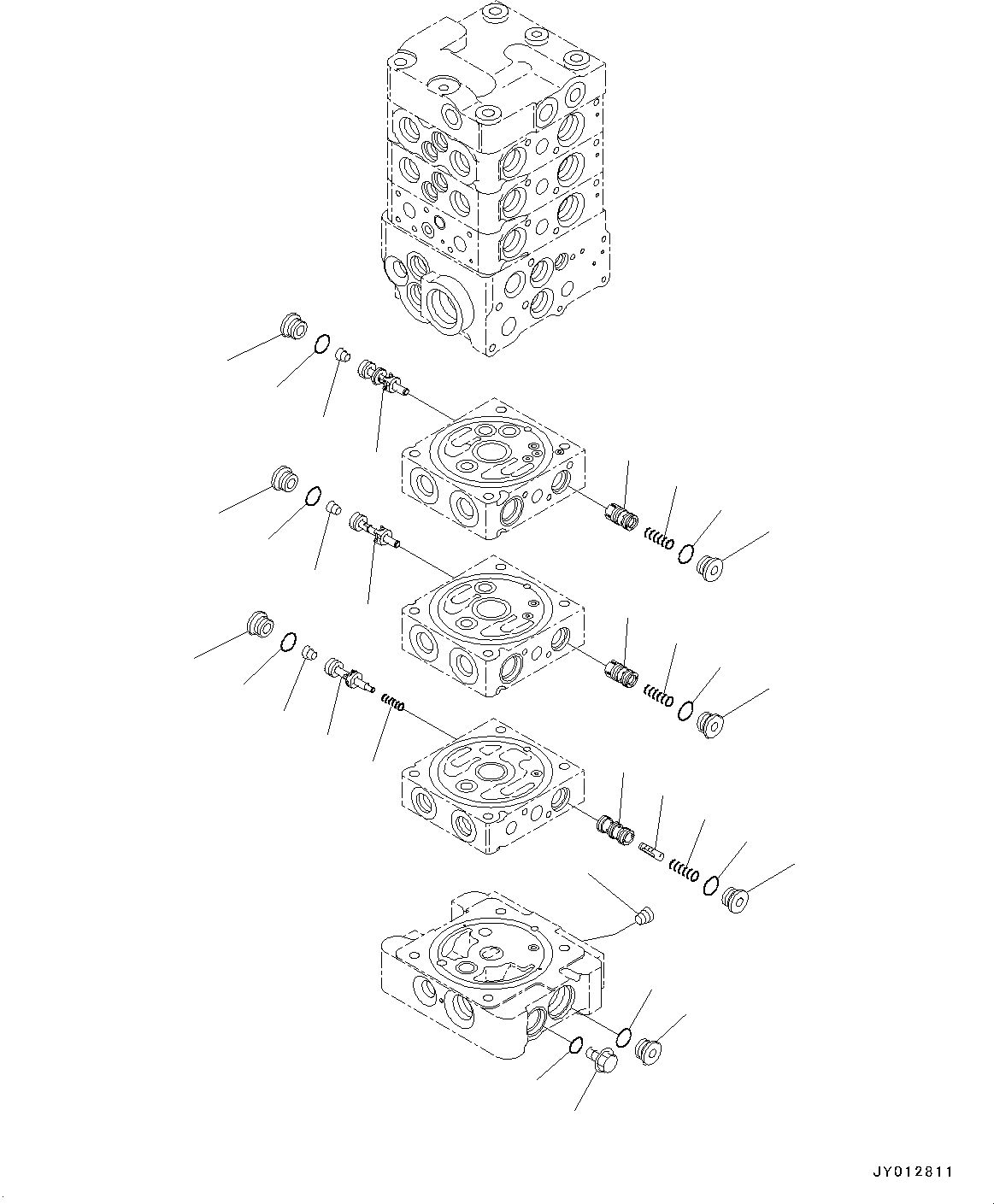 JY012811