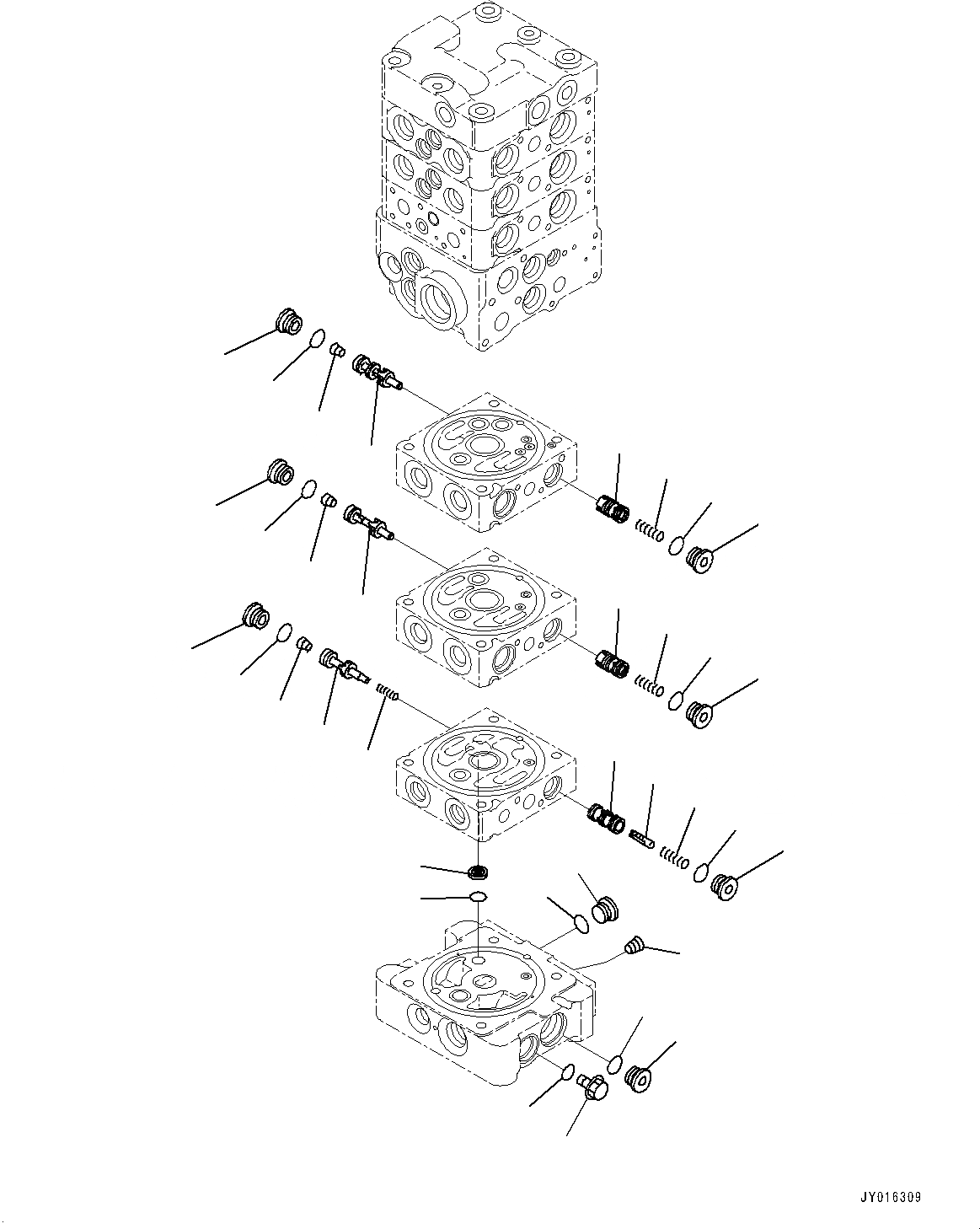 JY016309