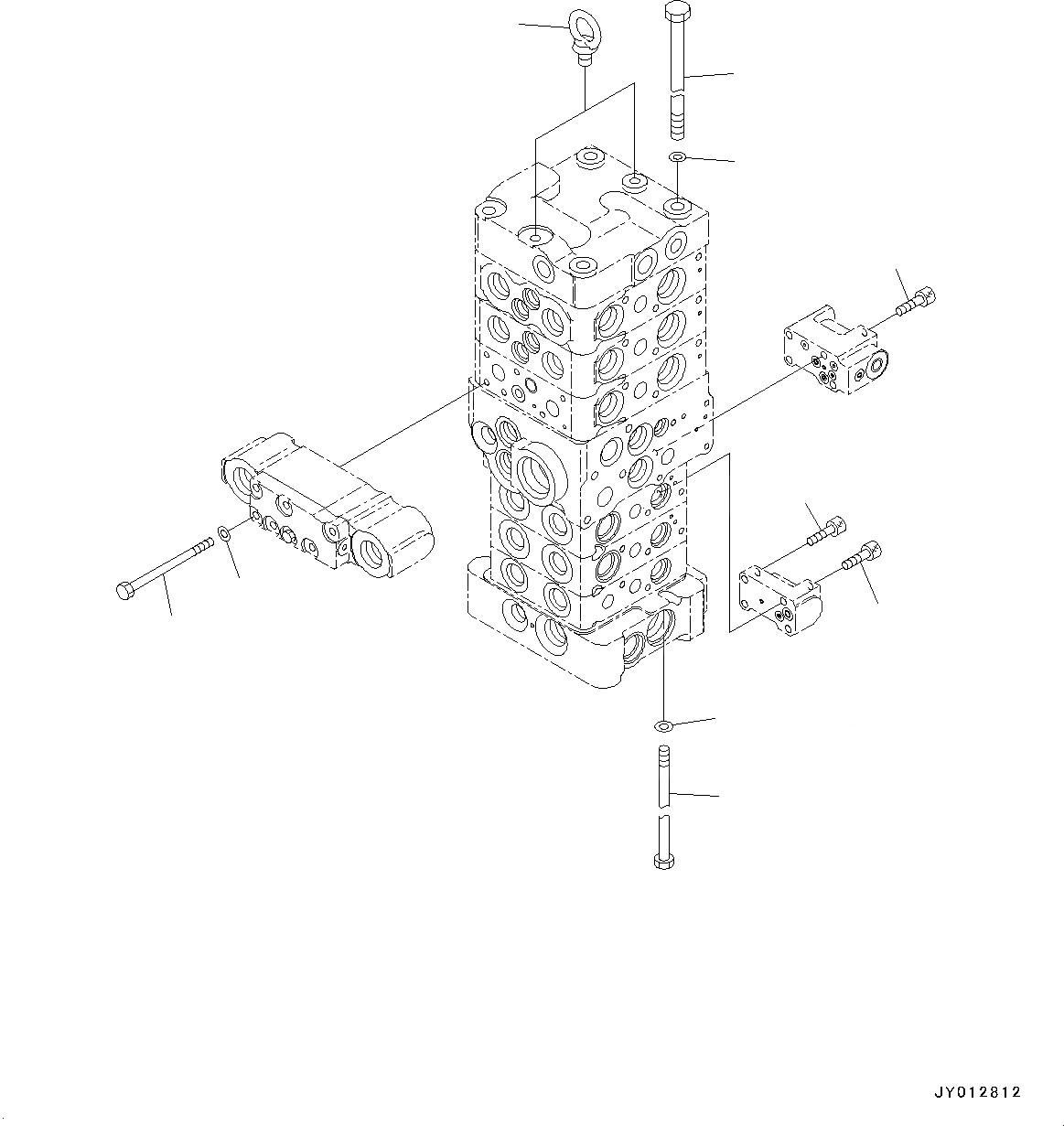 JY012812