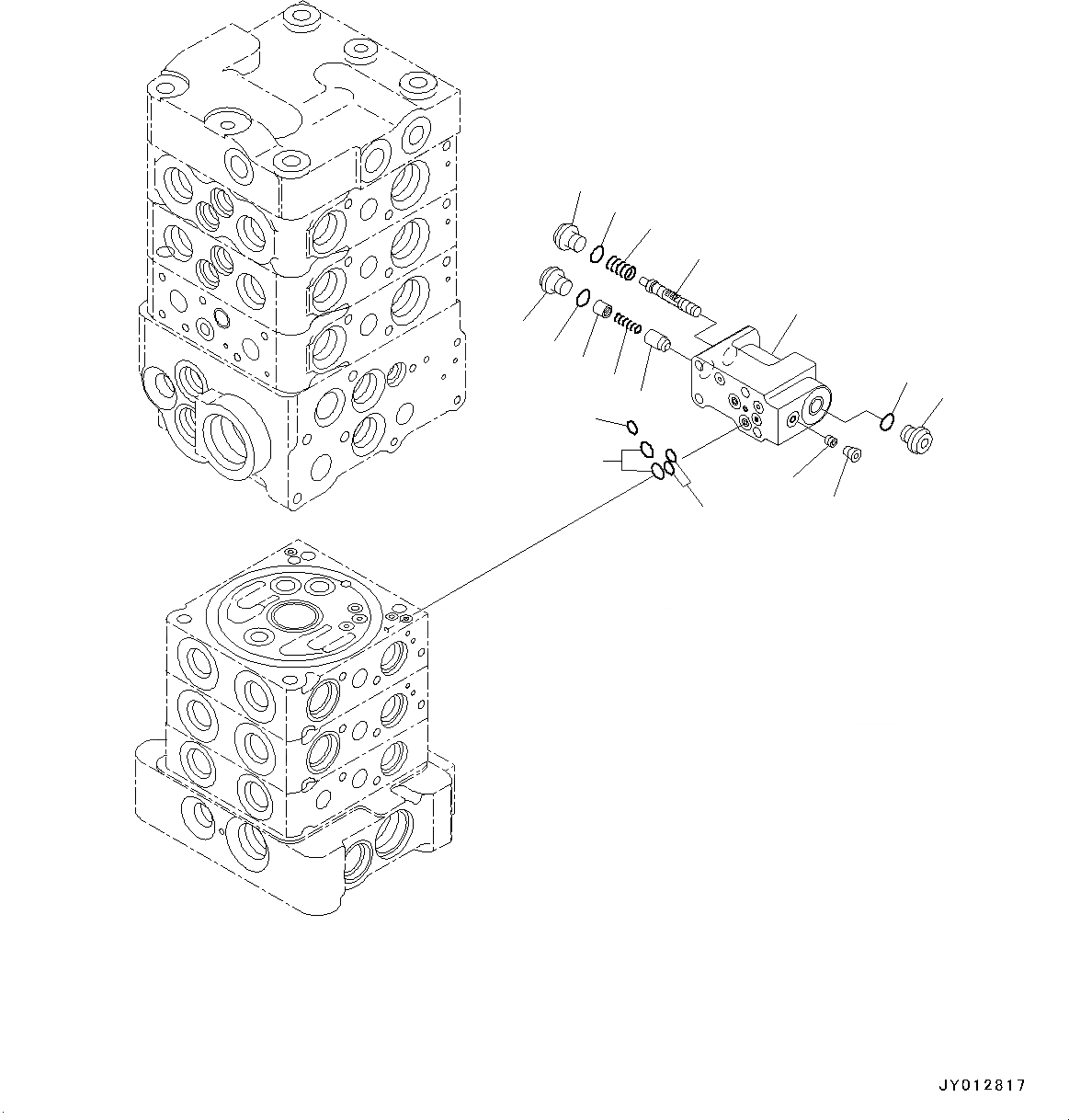 JY012817