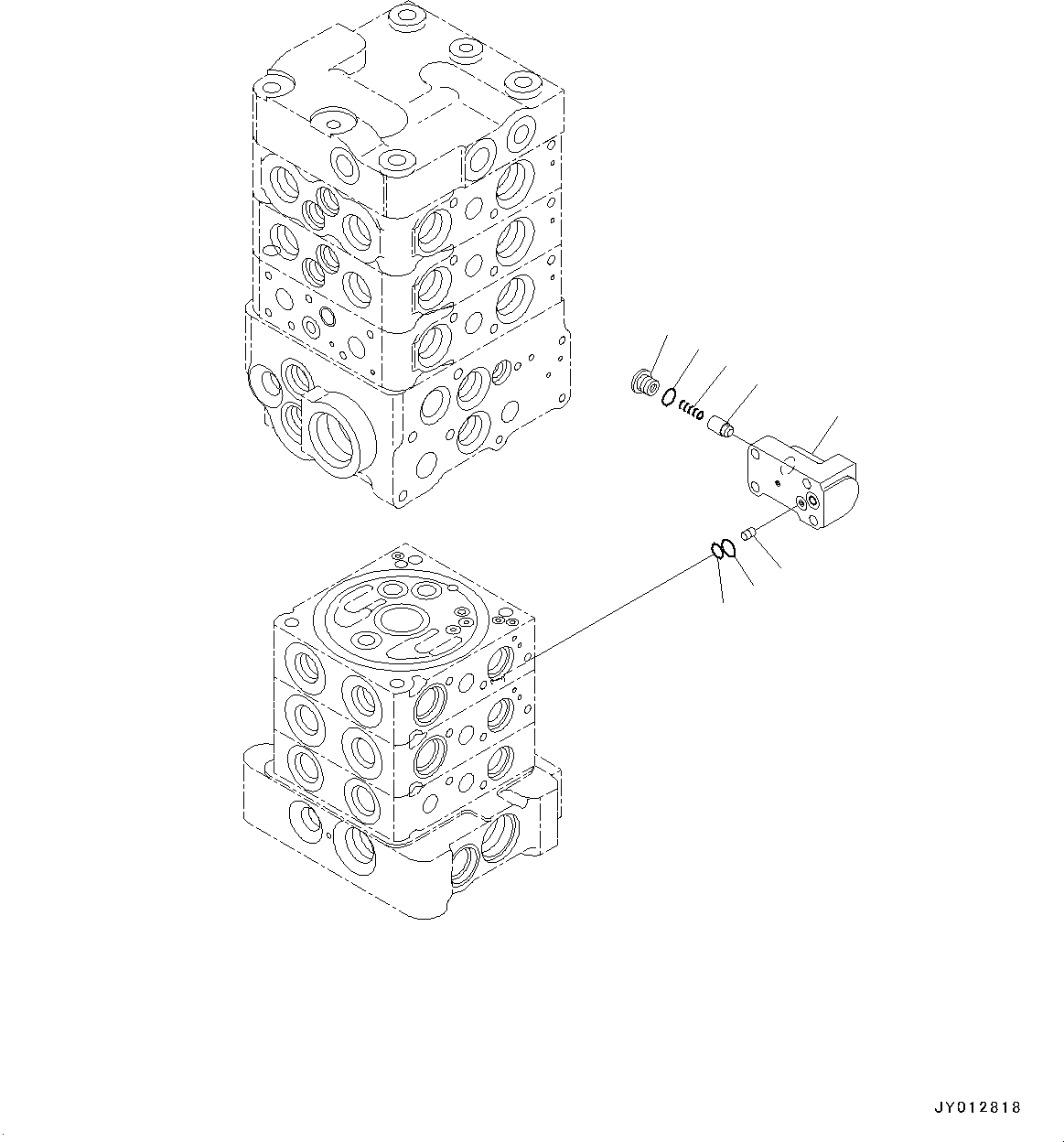 JY012818