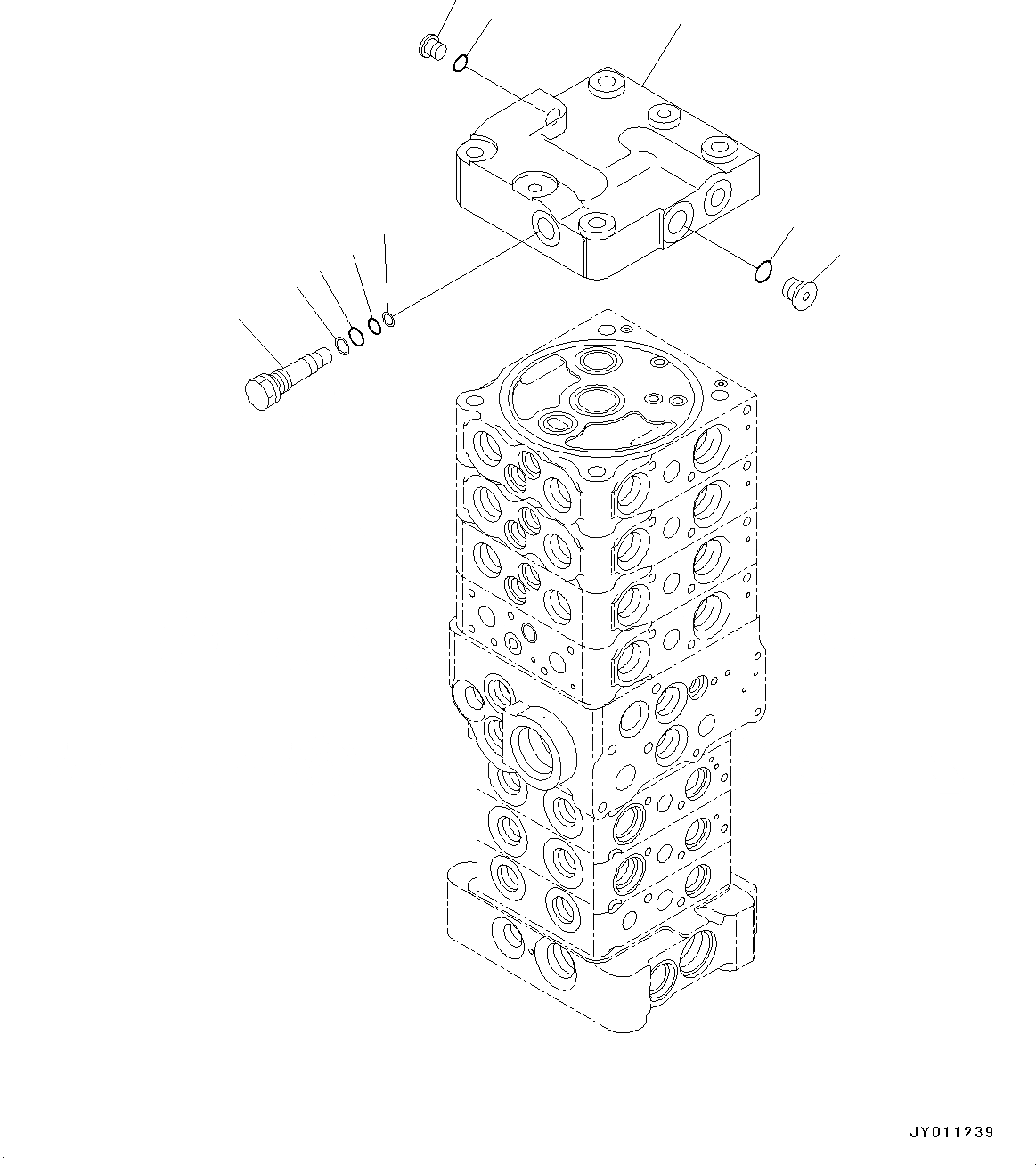 JY011239