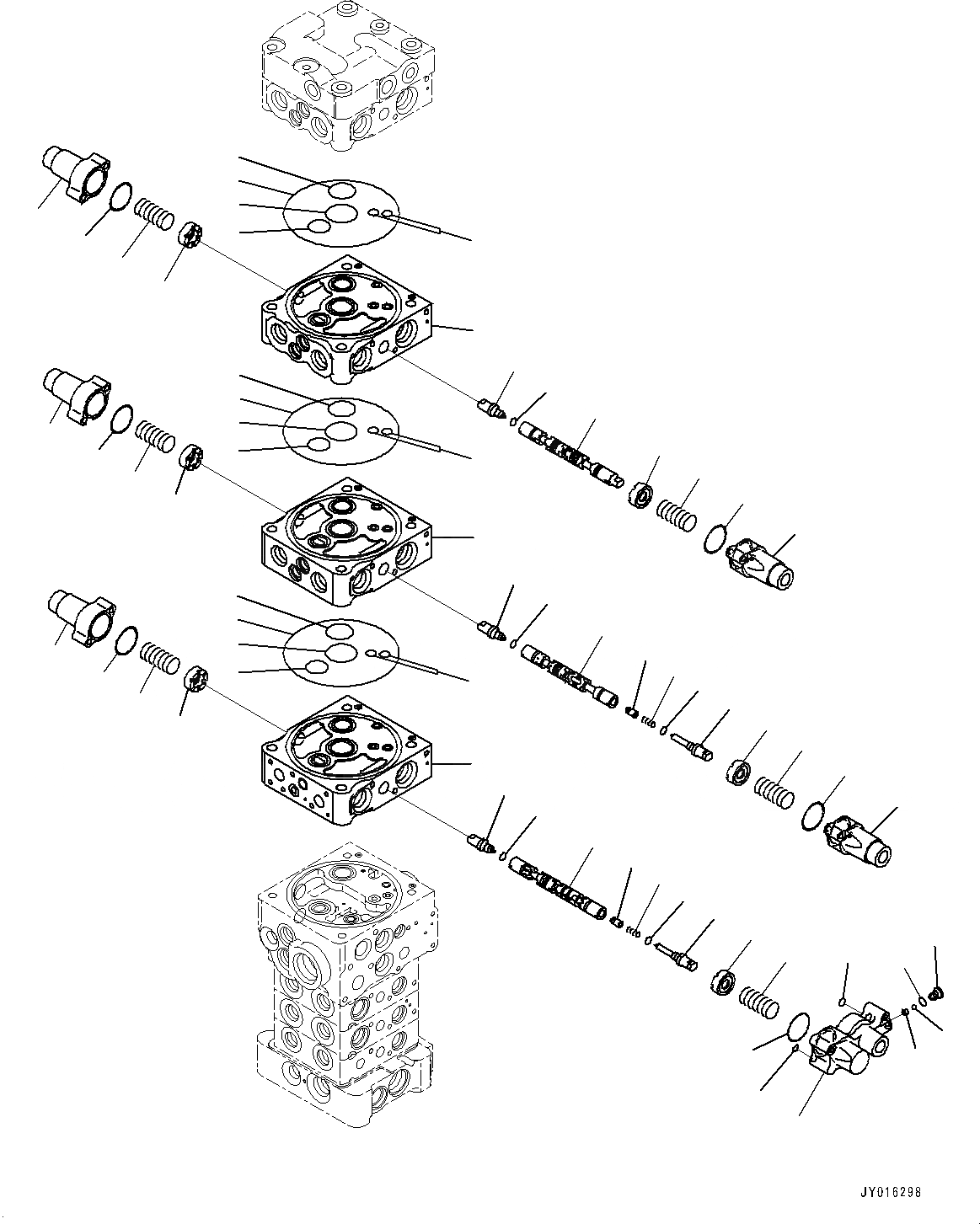 JY016298