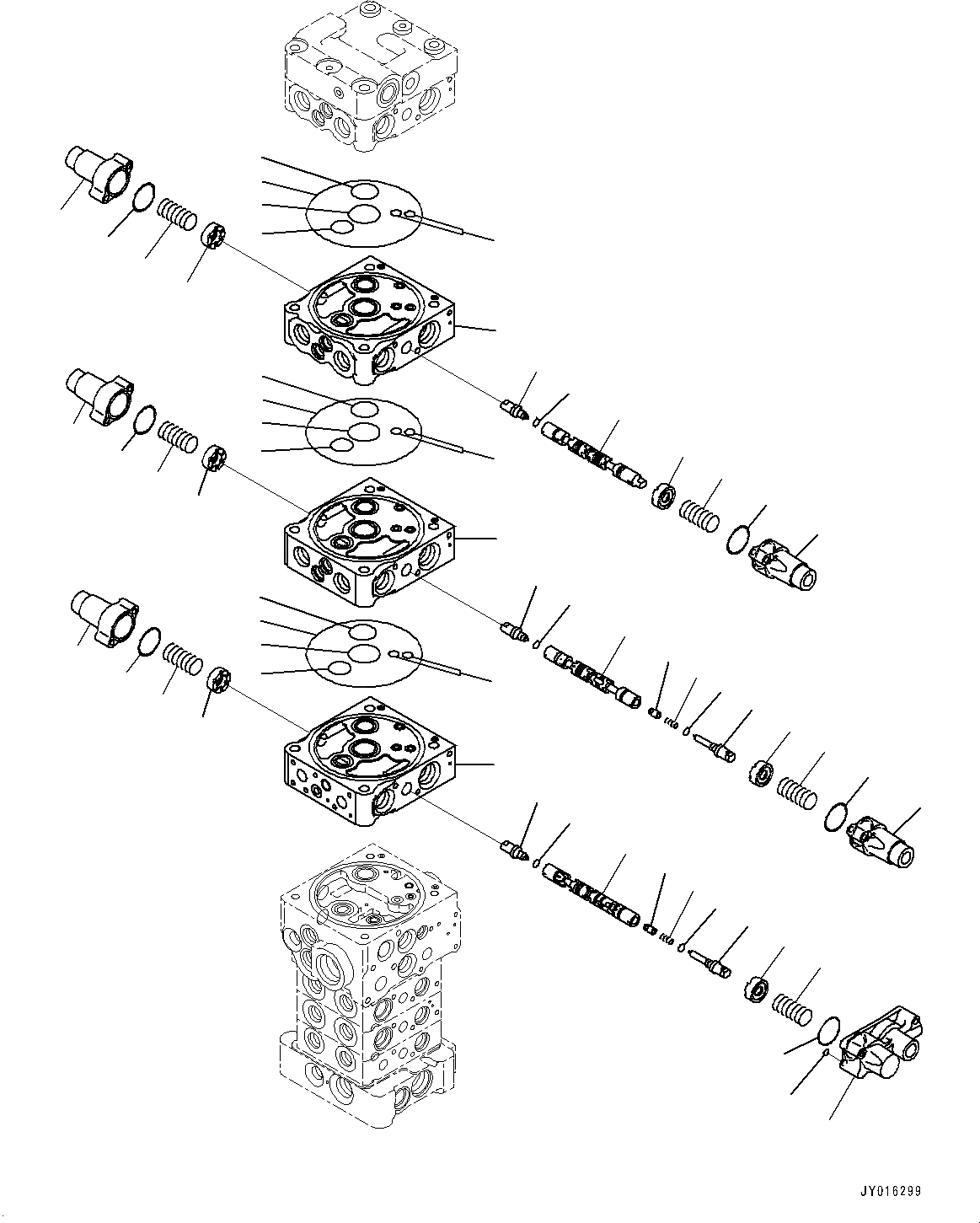 JY016299