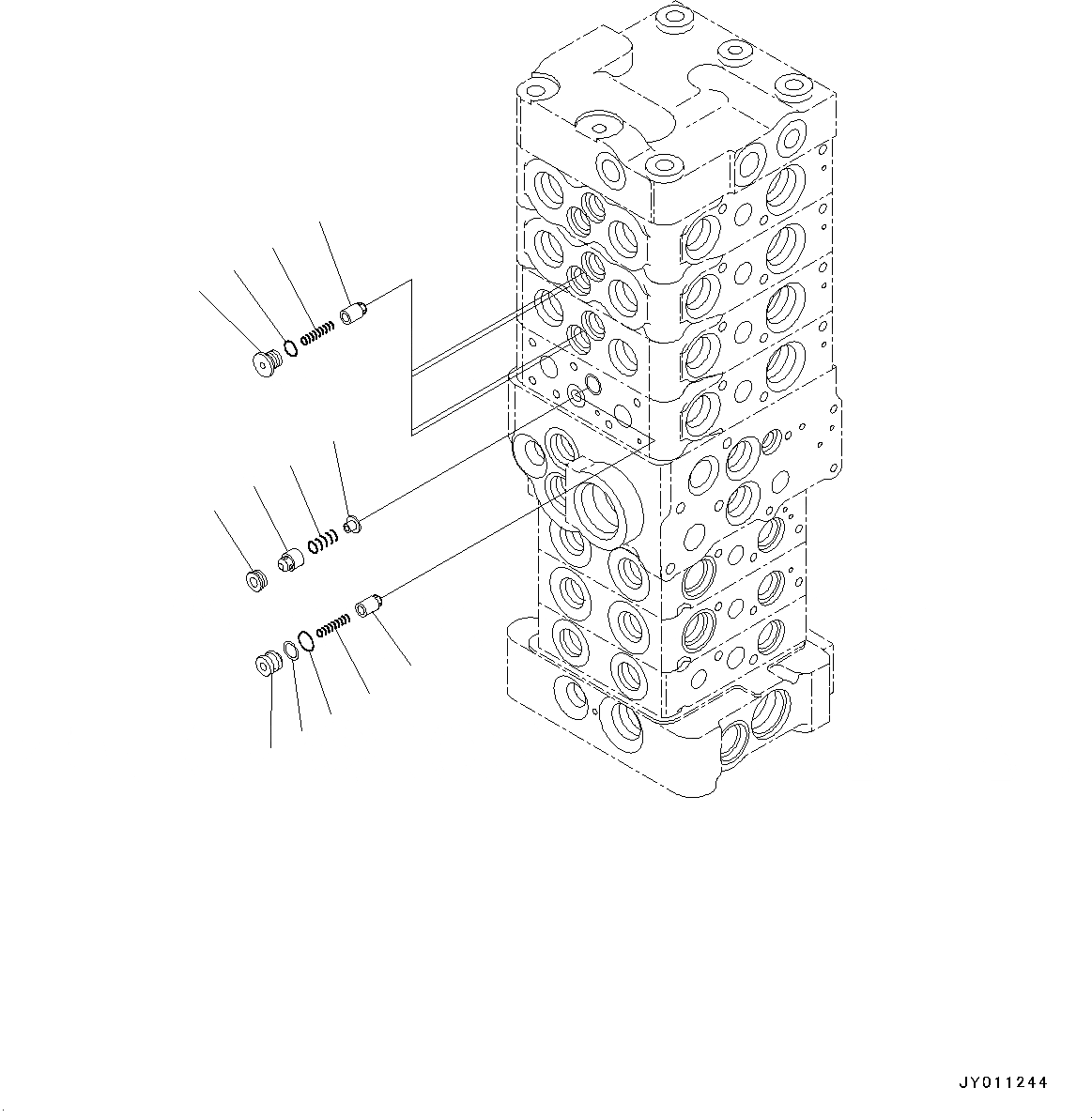 JY011244