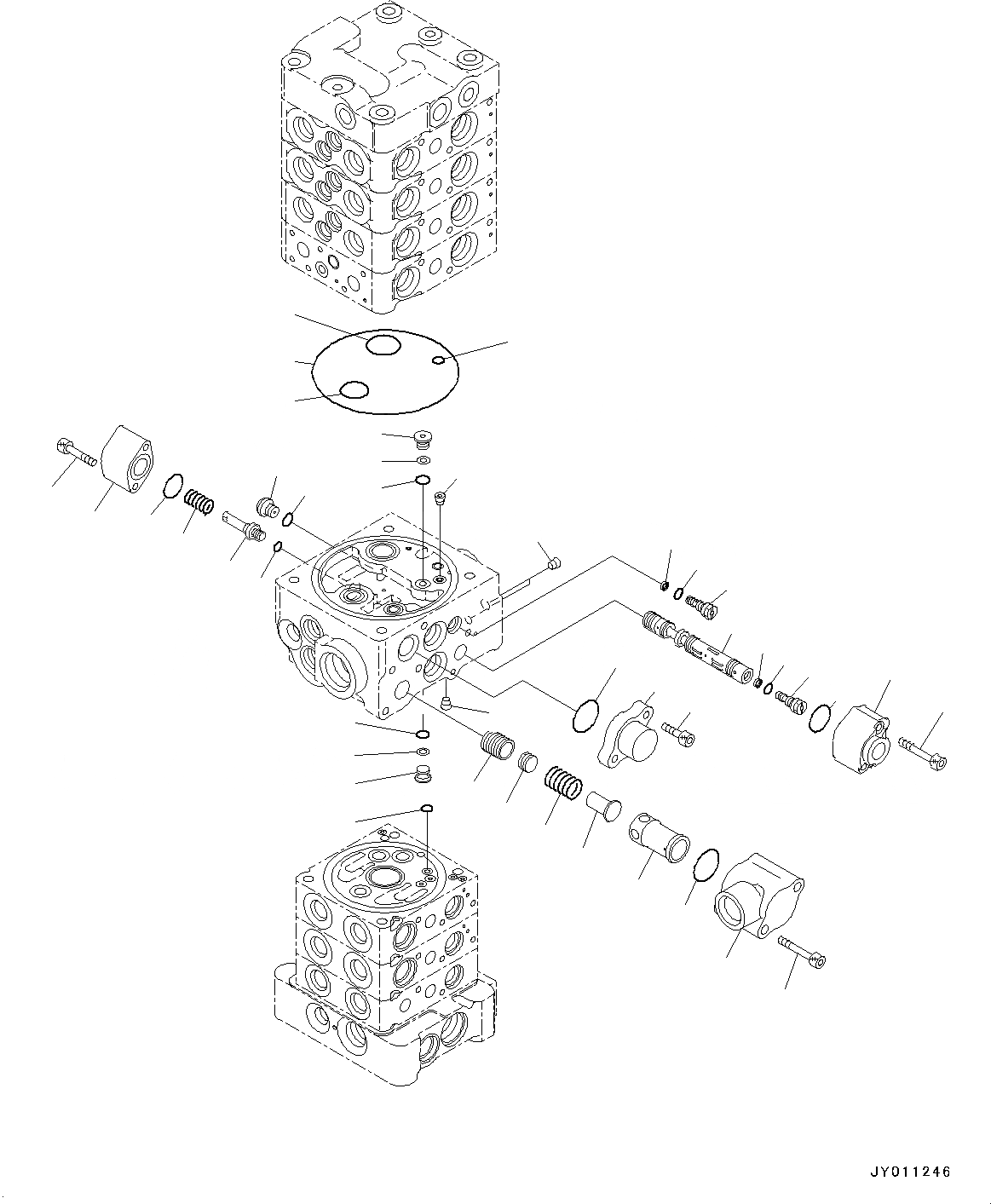 JY011246