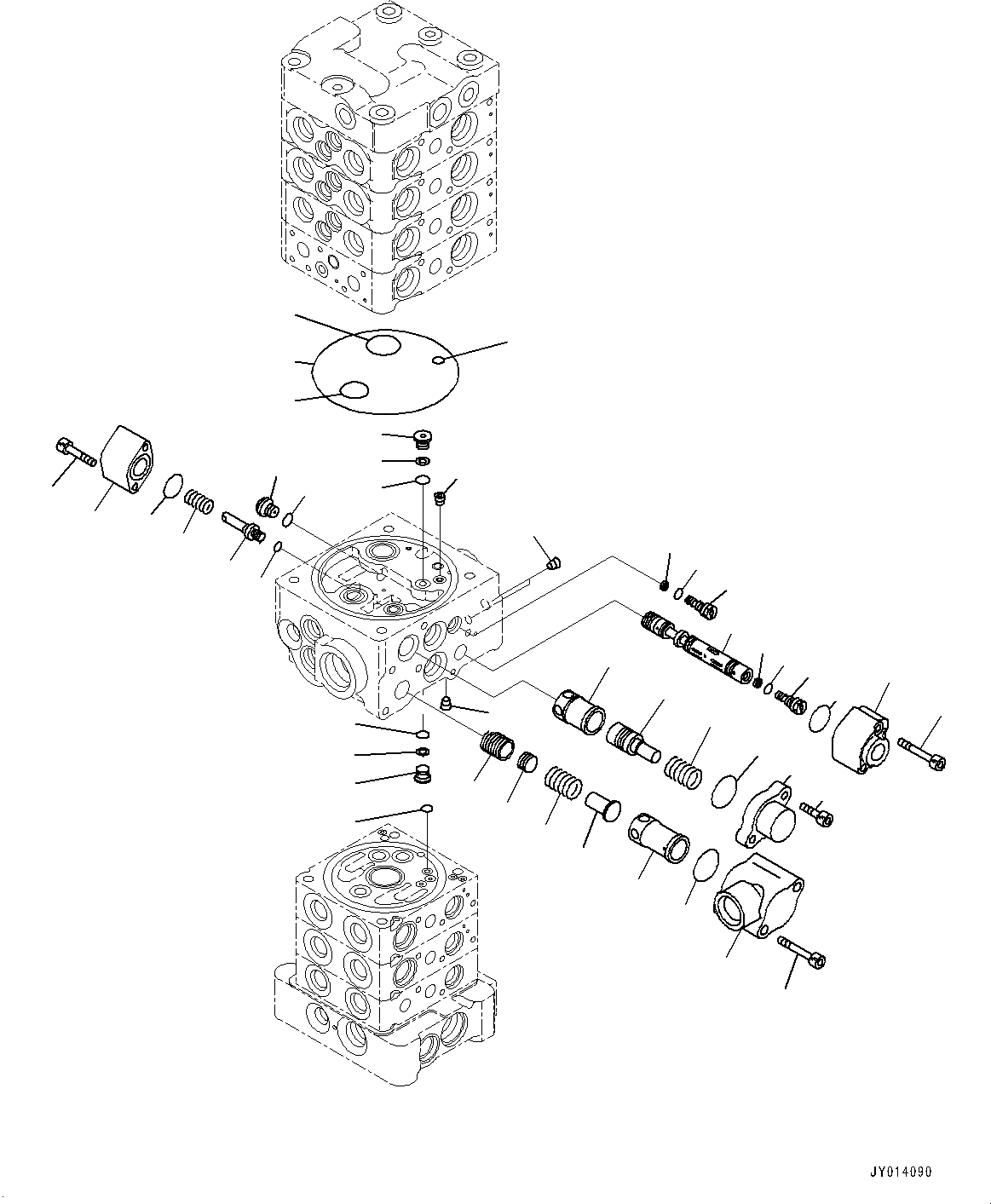 JY014090