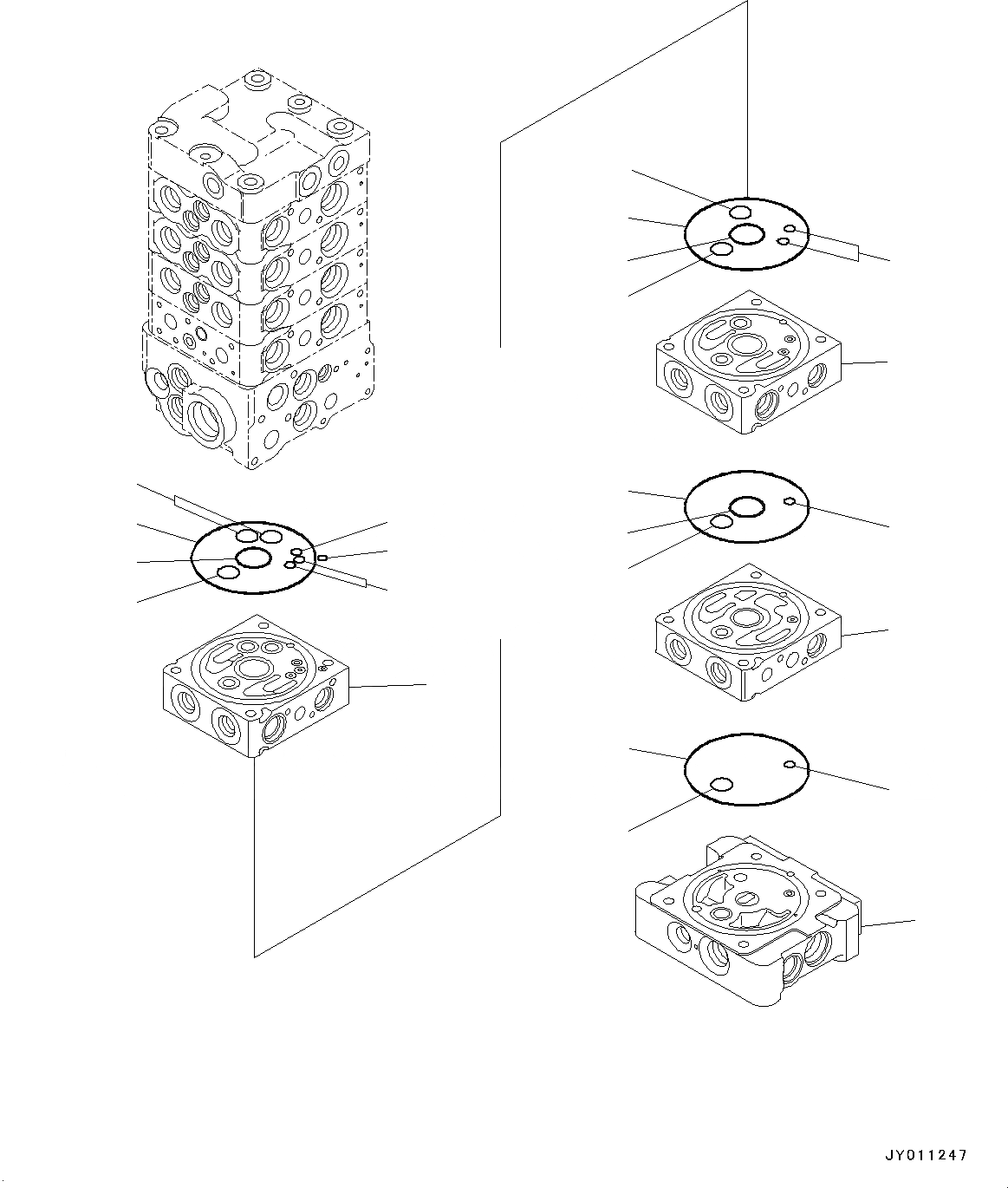 JY011247