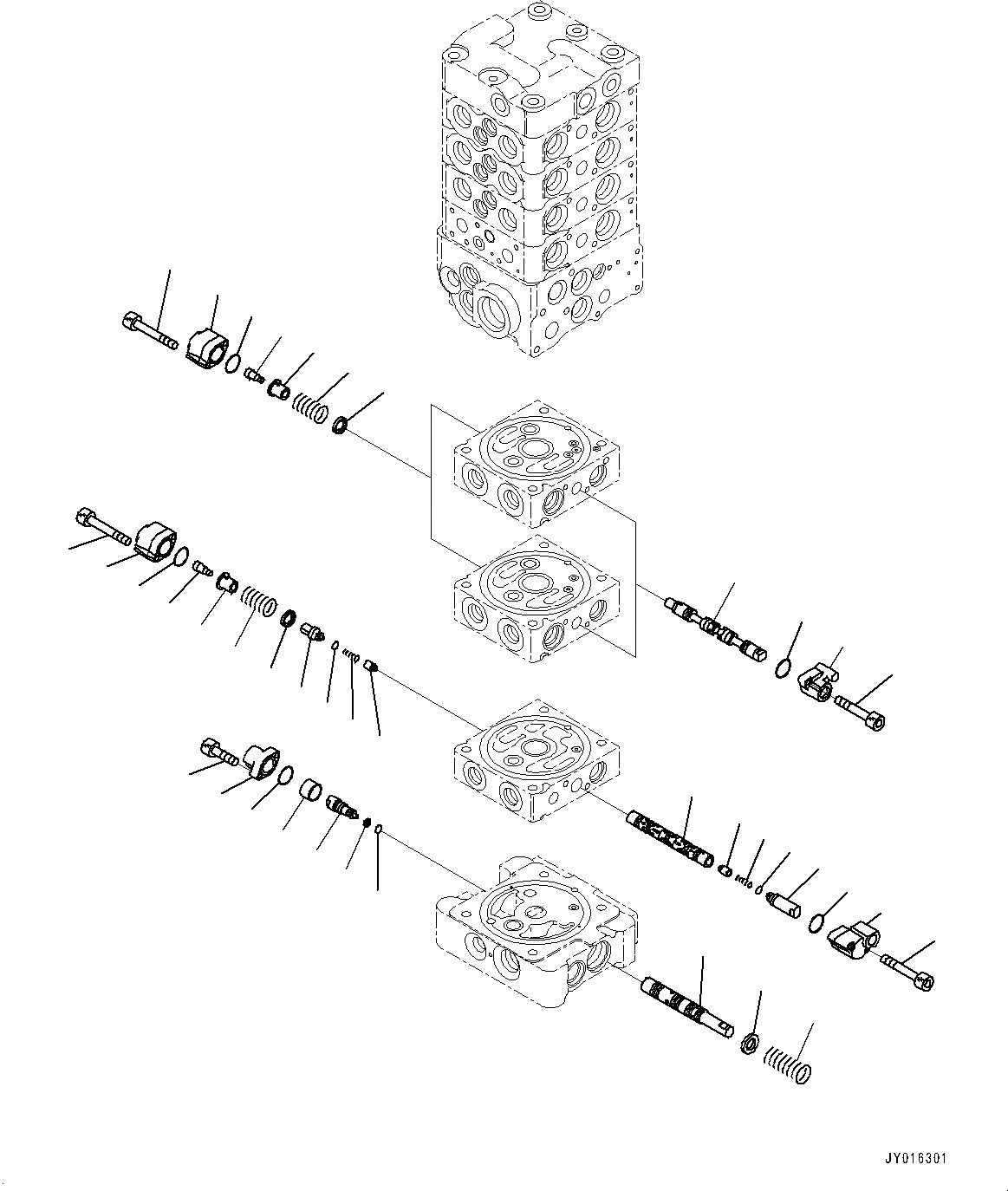 JY016301