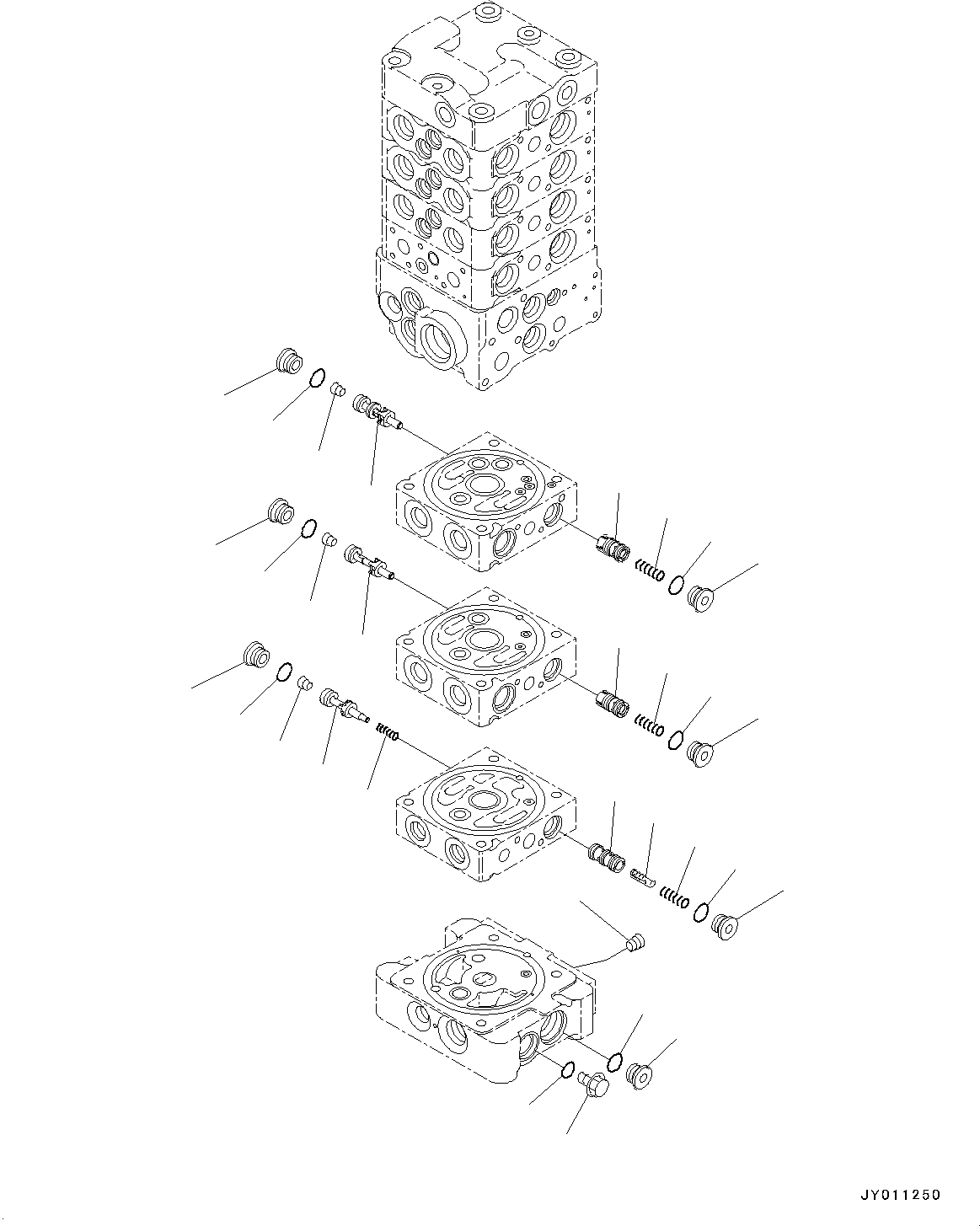 JY011250