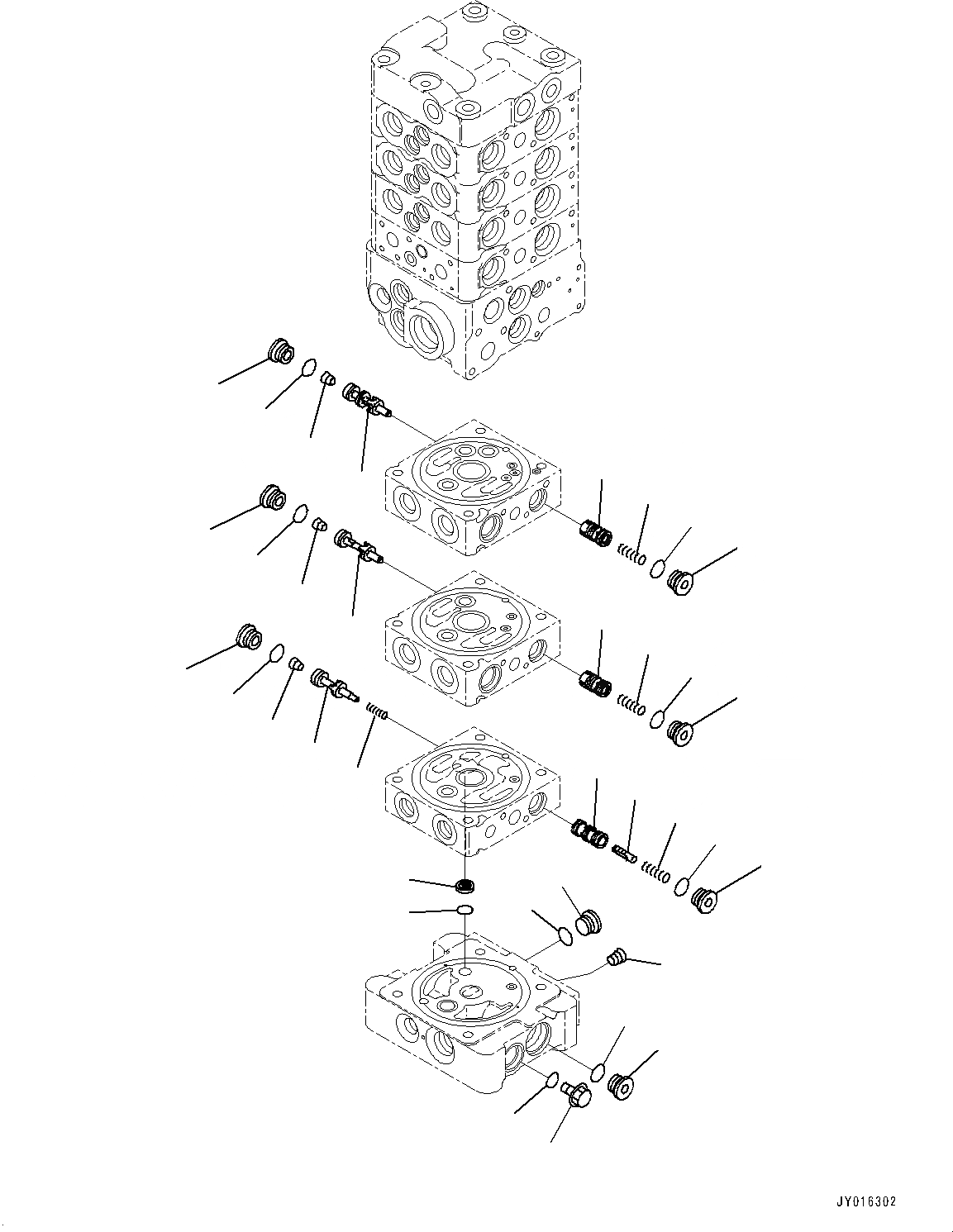 JY016302