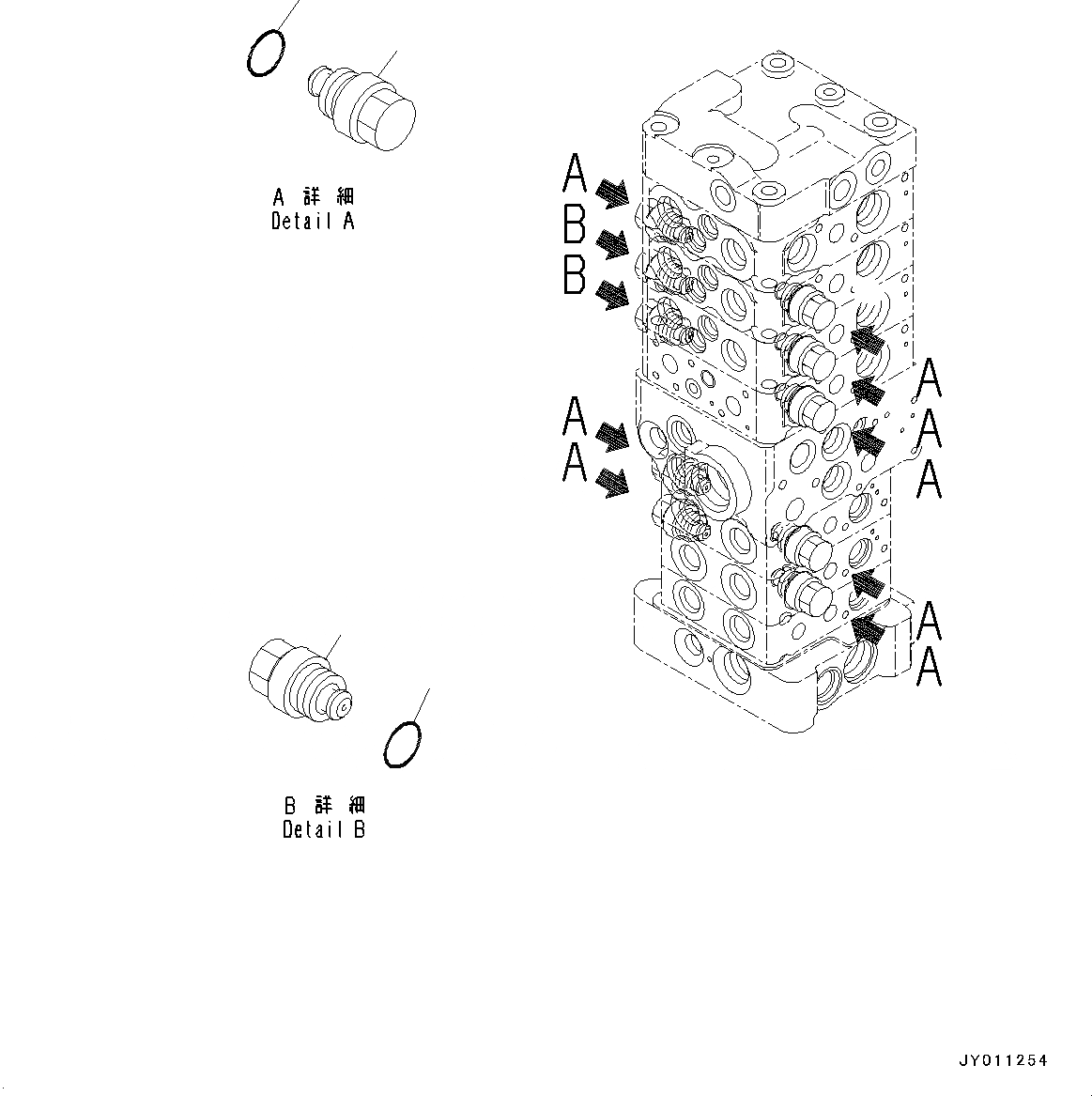 A 詳 細
Detail A

A
B
B

A
A
A

A
A

A
A

B 詳 細
Detail B

JY011254