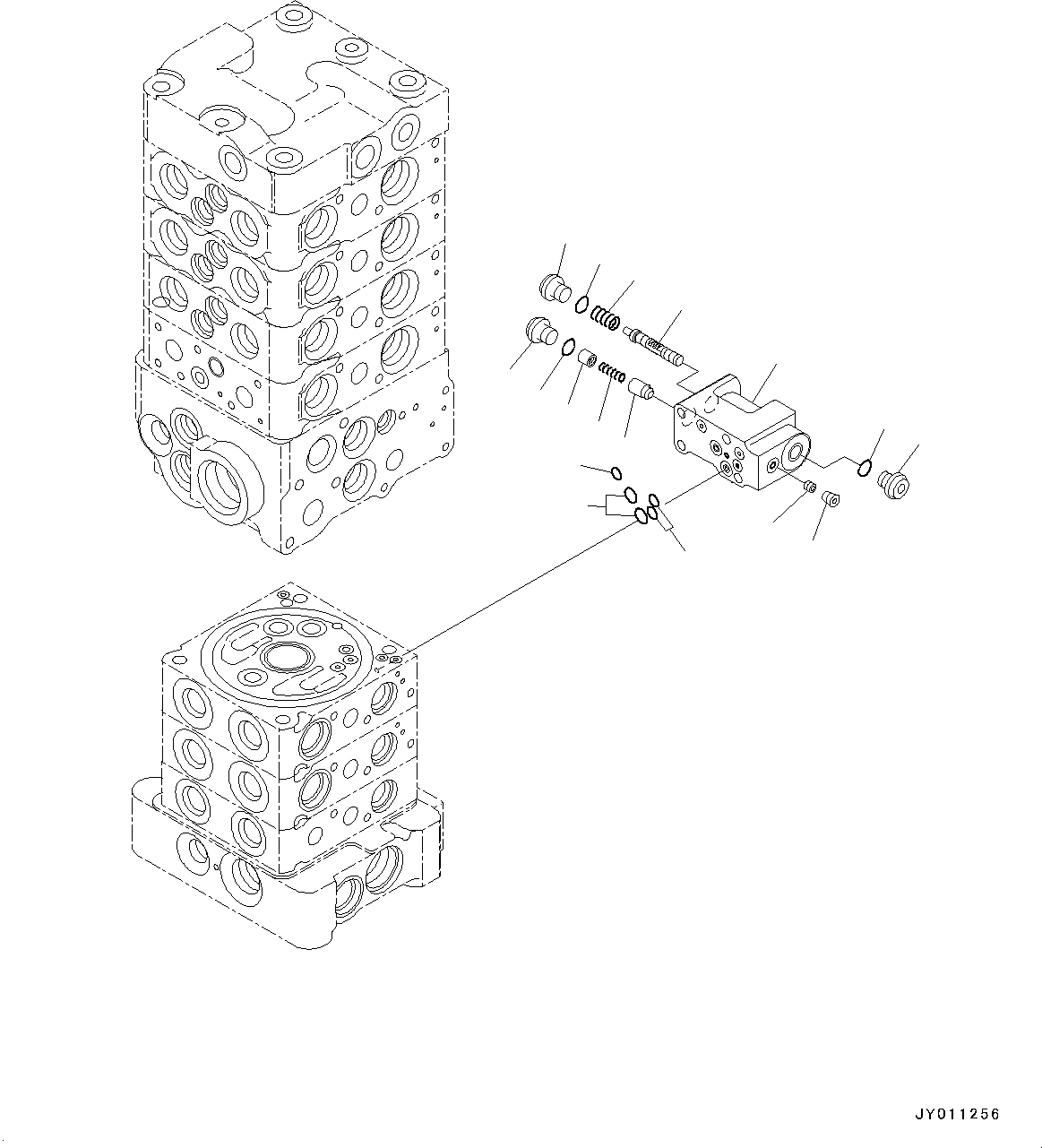 JY011256