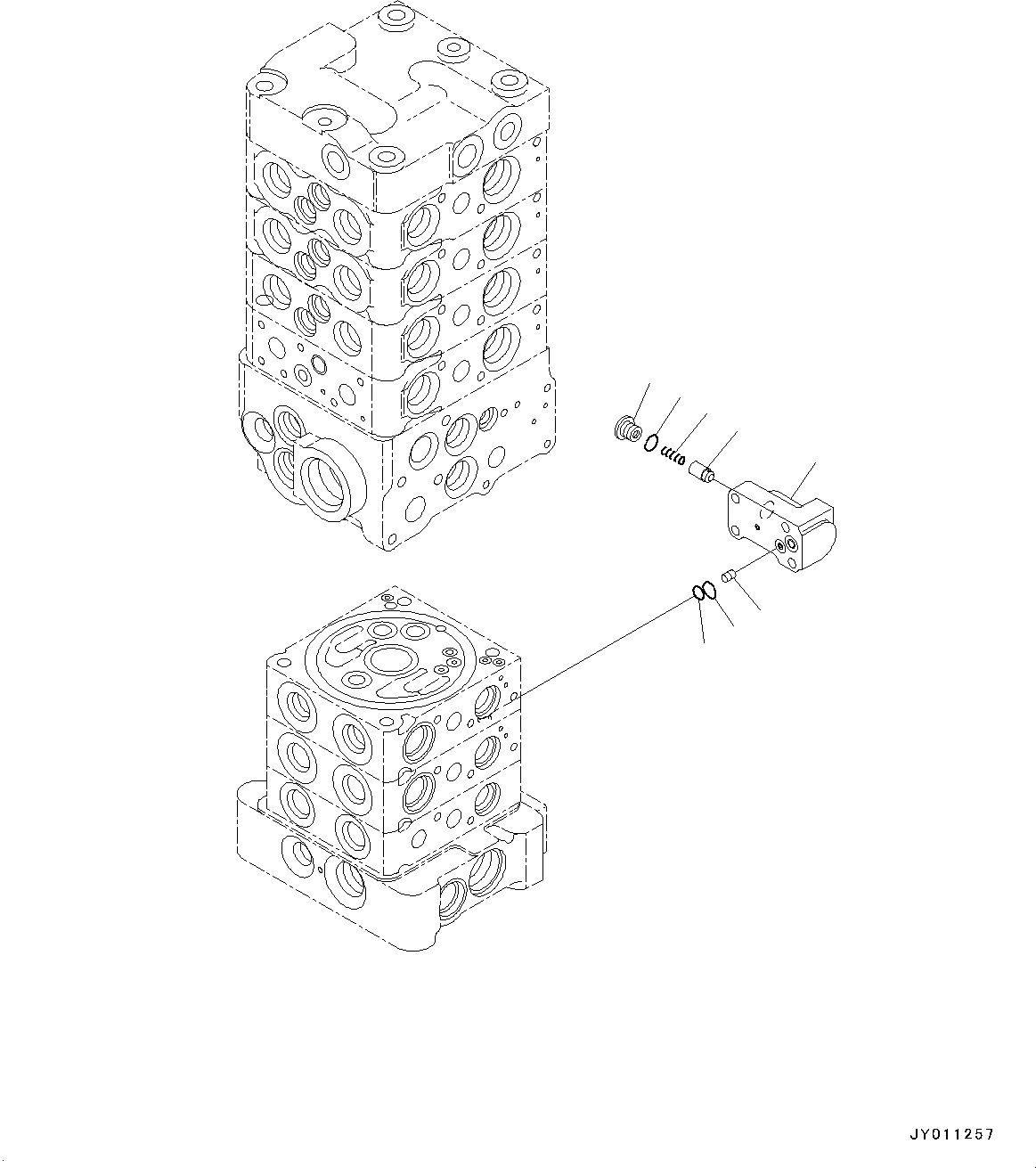 JY011257