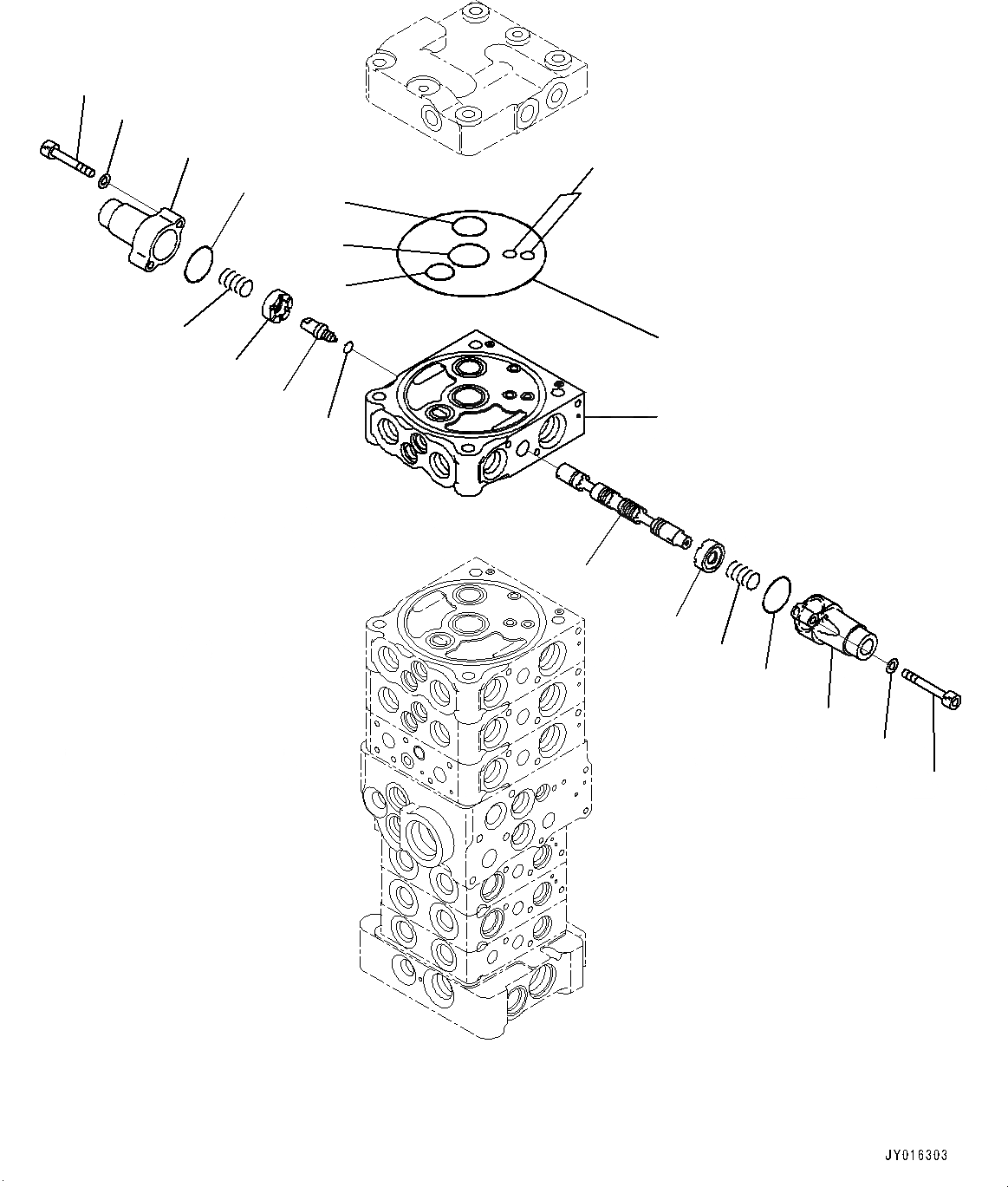 JY016303