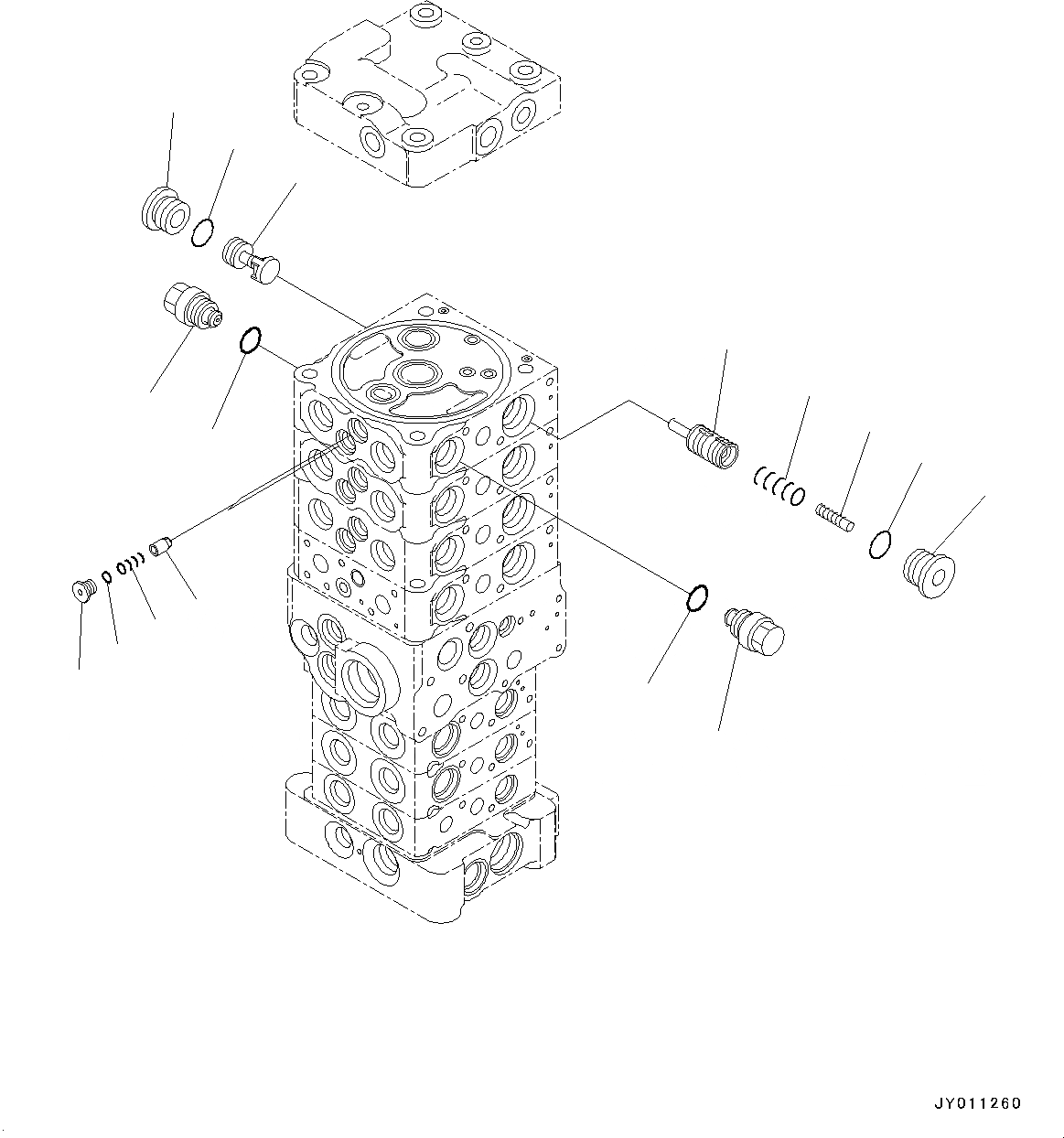 JY011260