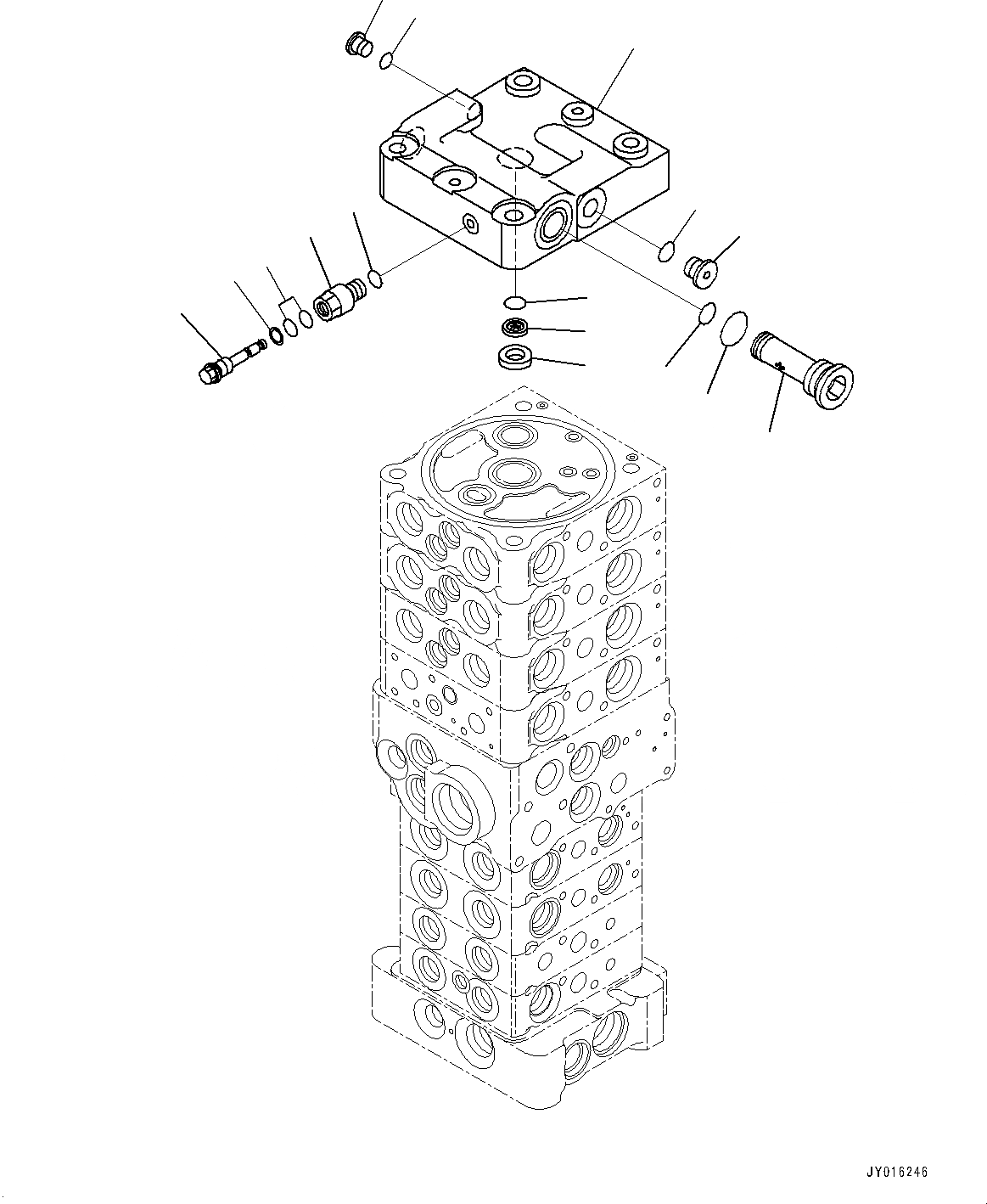 JY016246