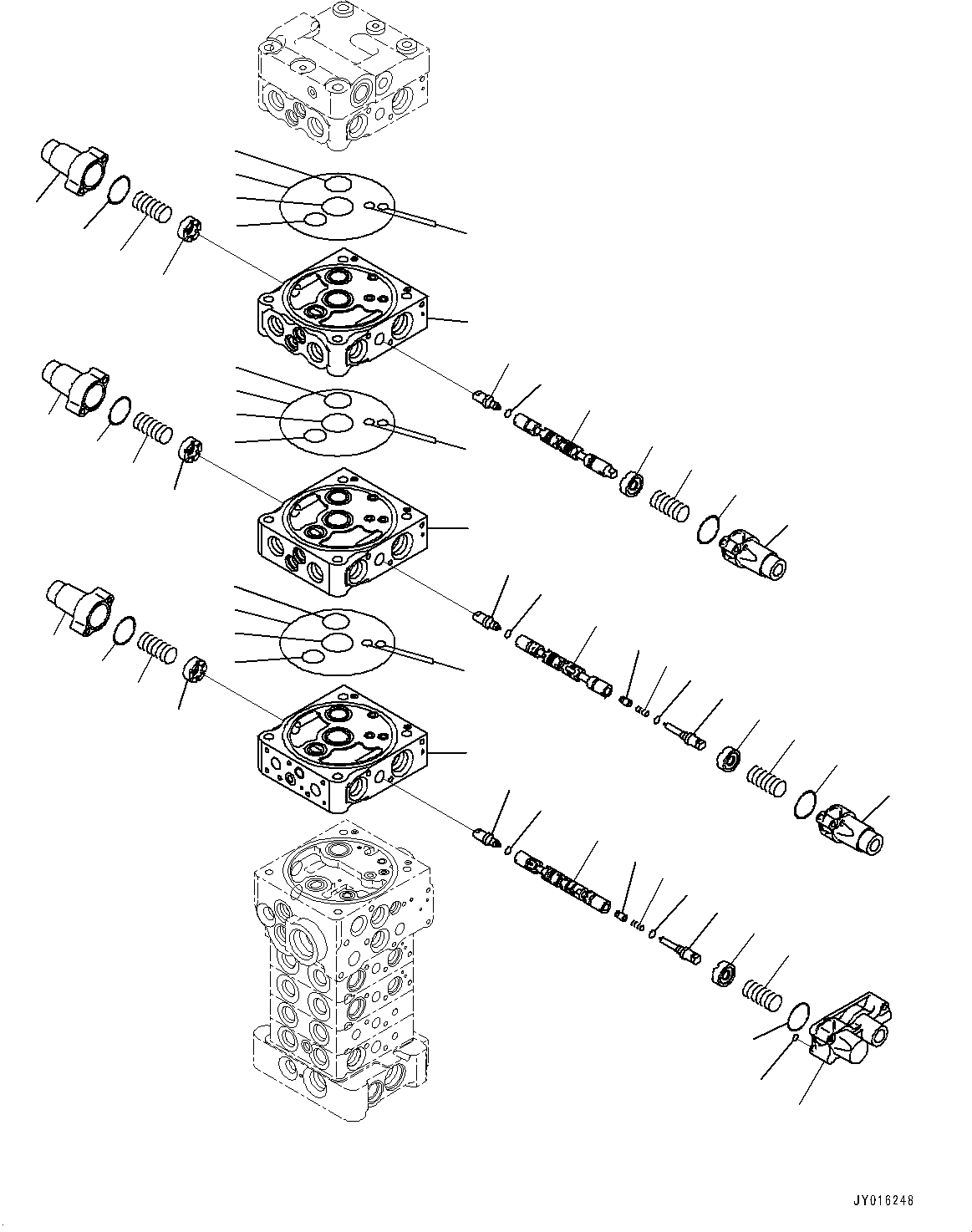 JY016248