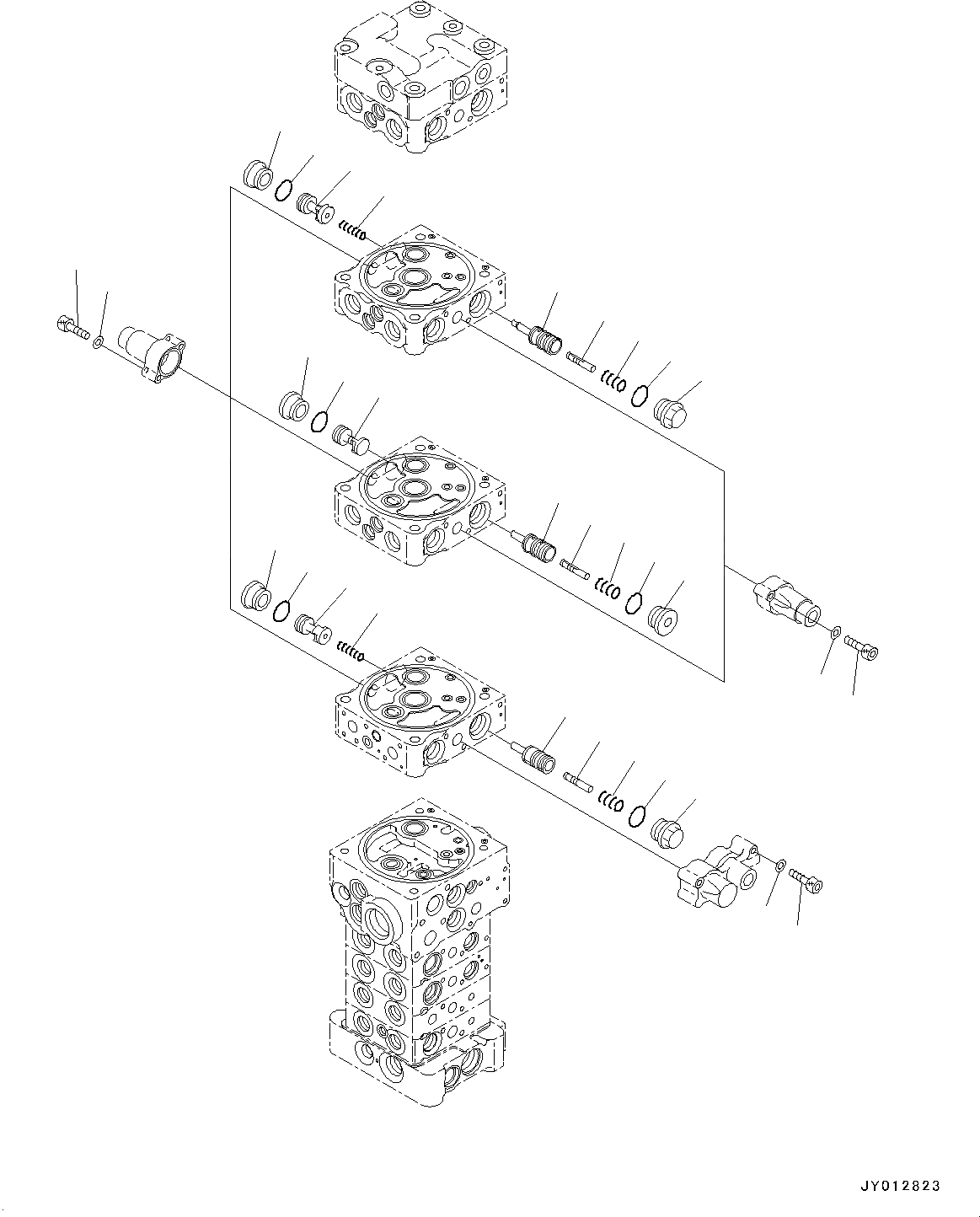 JY012823