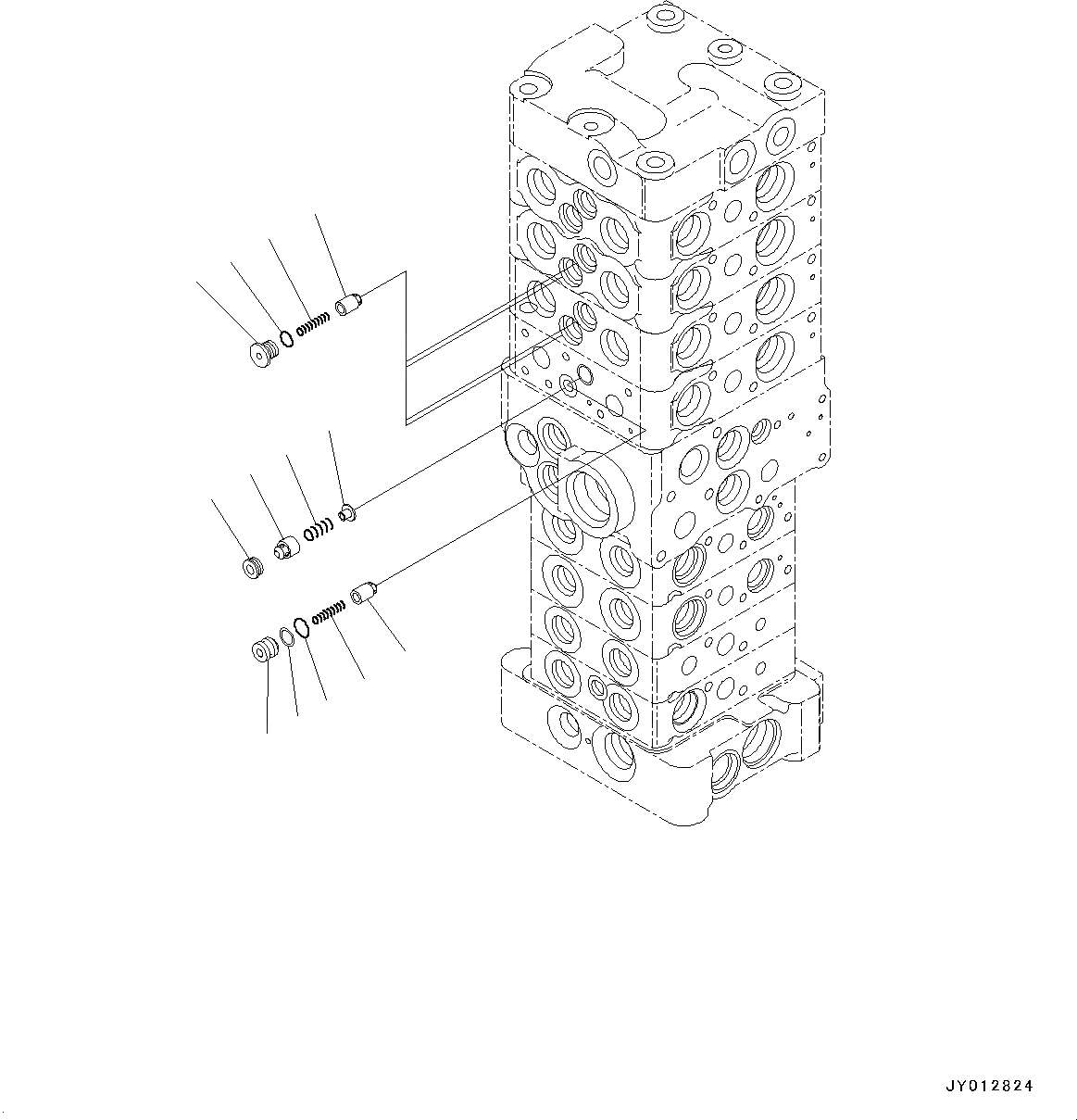 JY012824