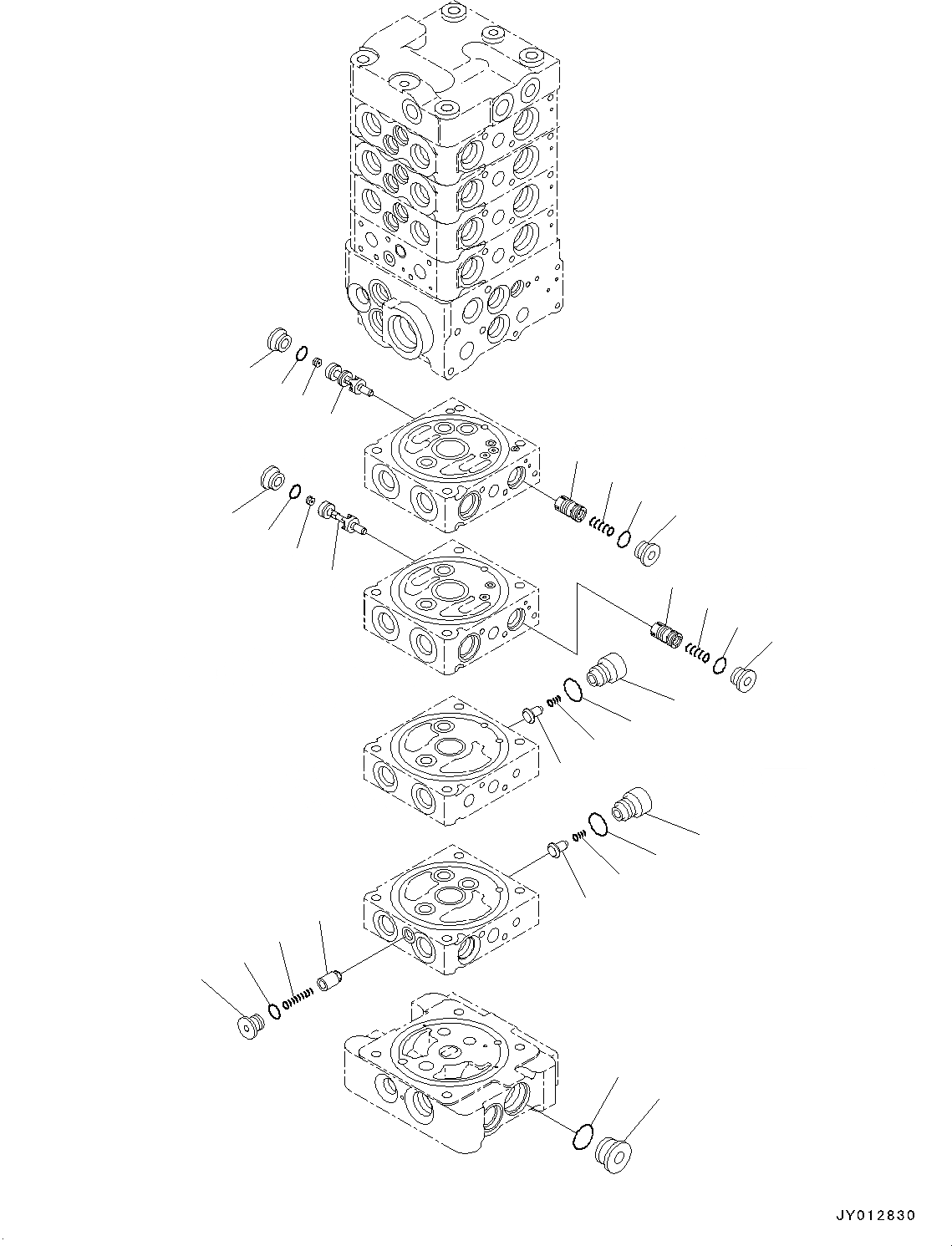 JY012830