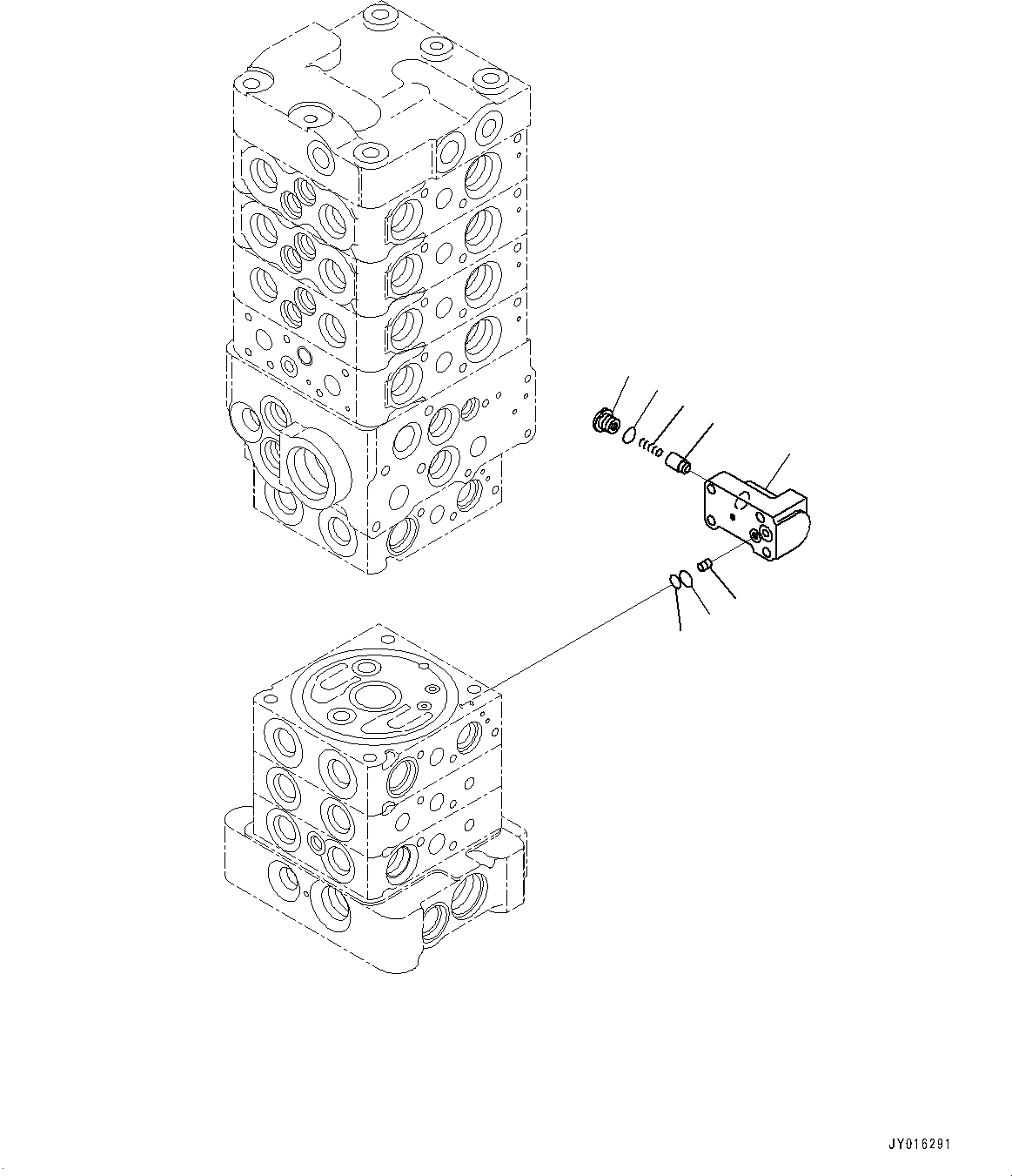 JY016291