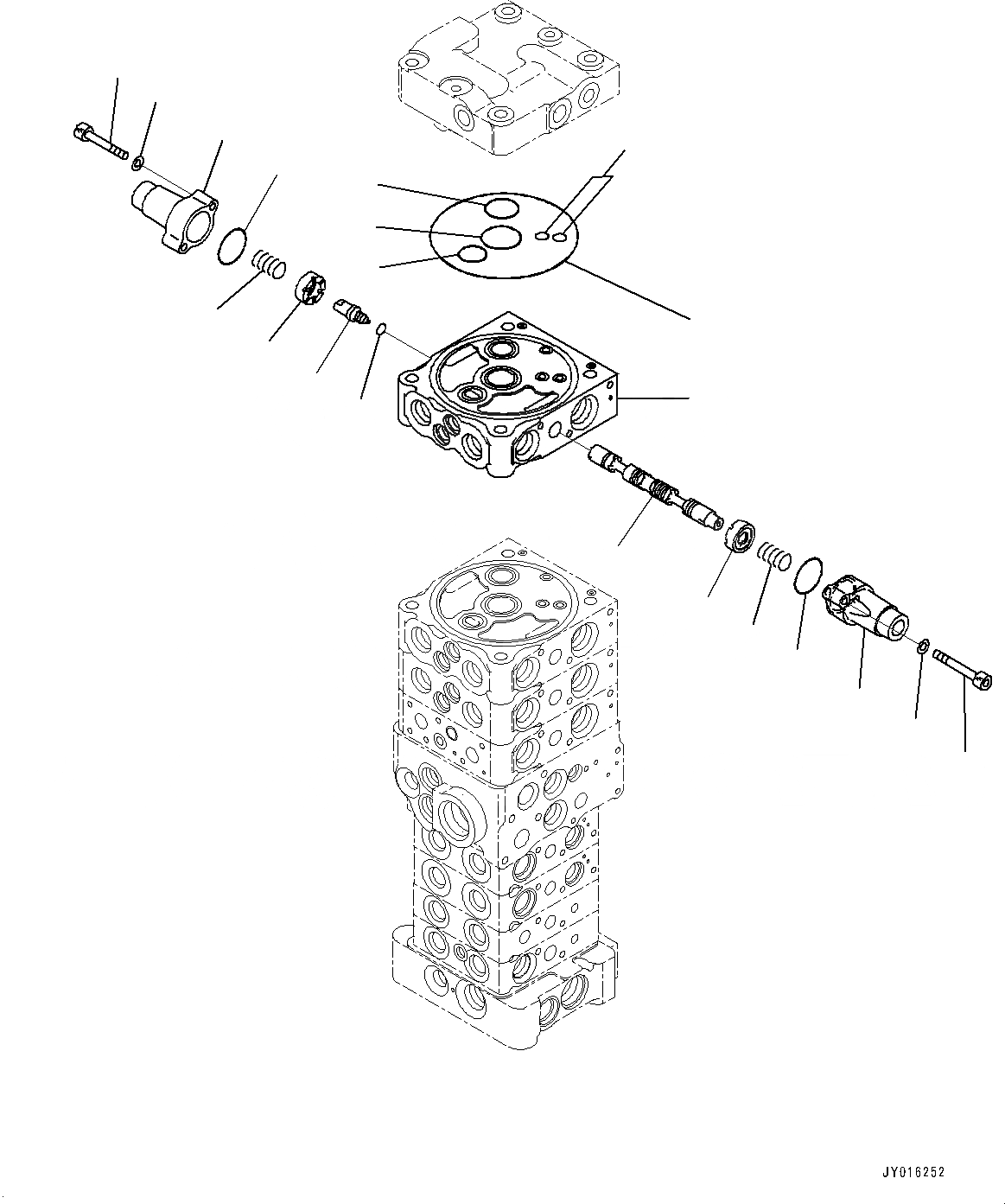 JY016252