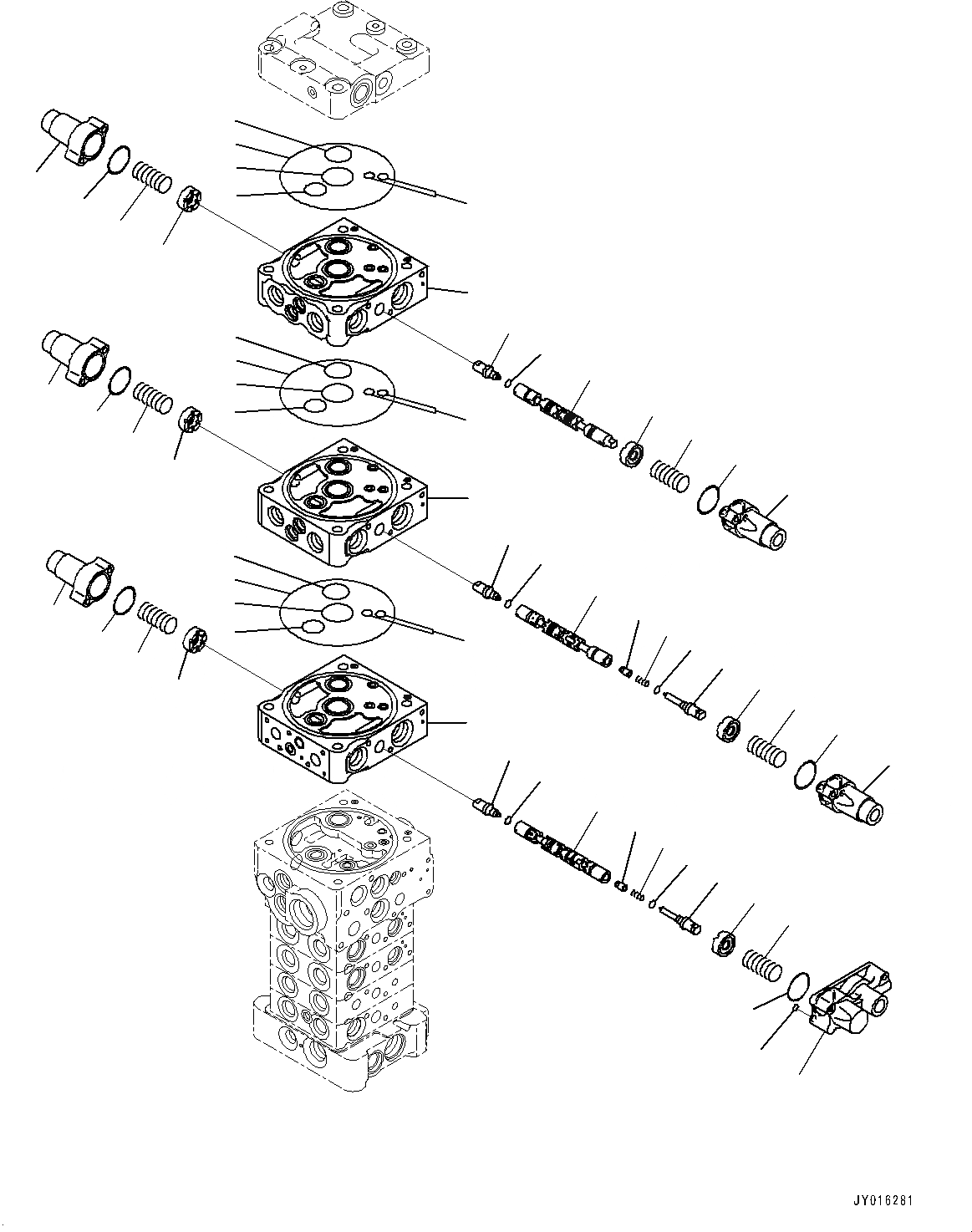 JY016281