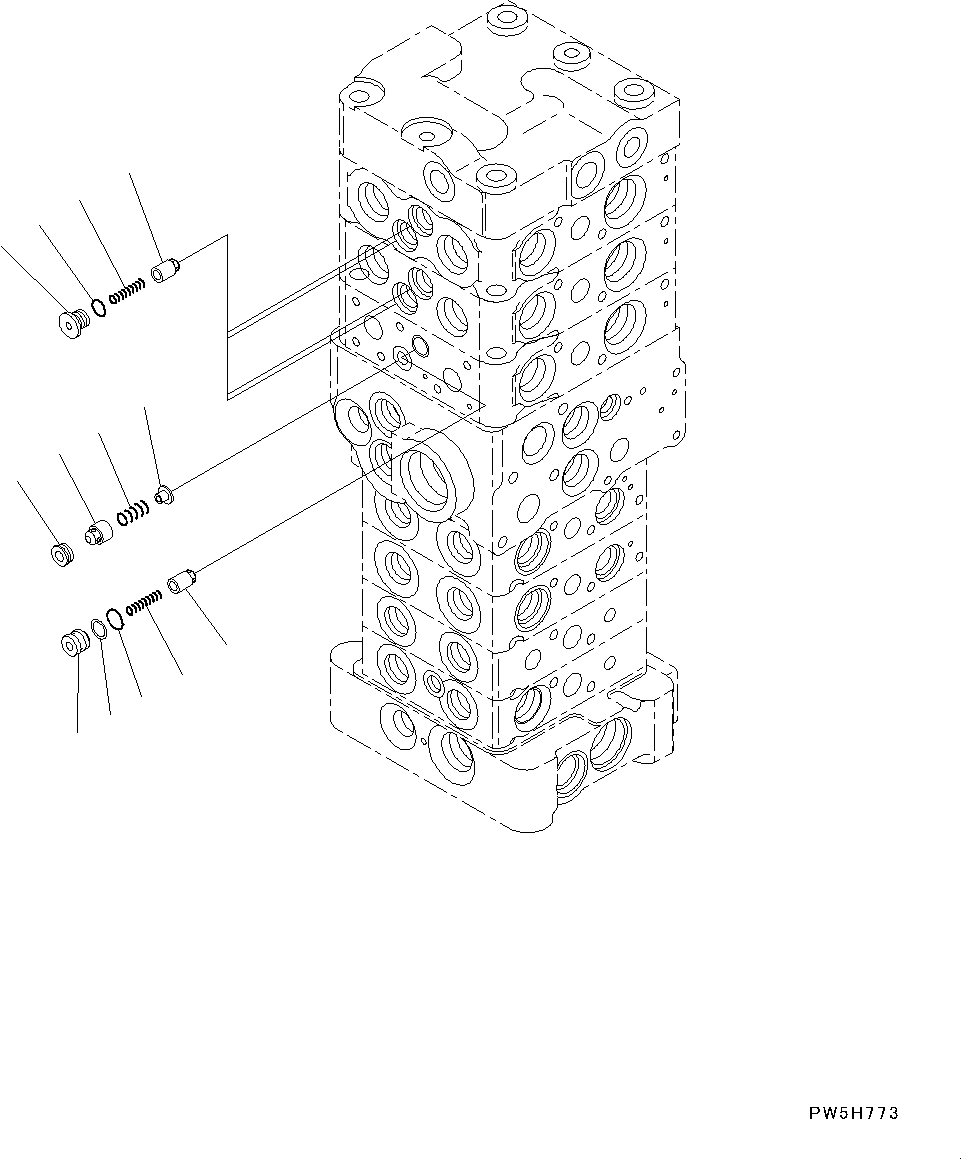 PW5H773