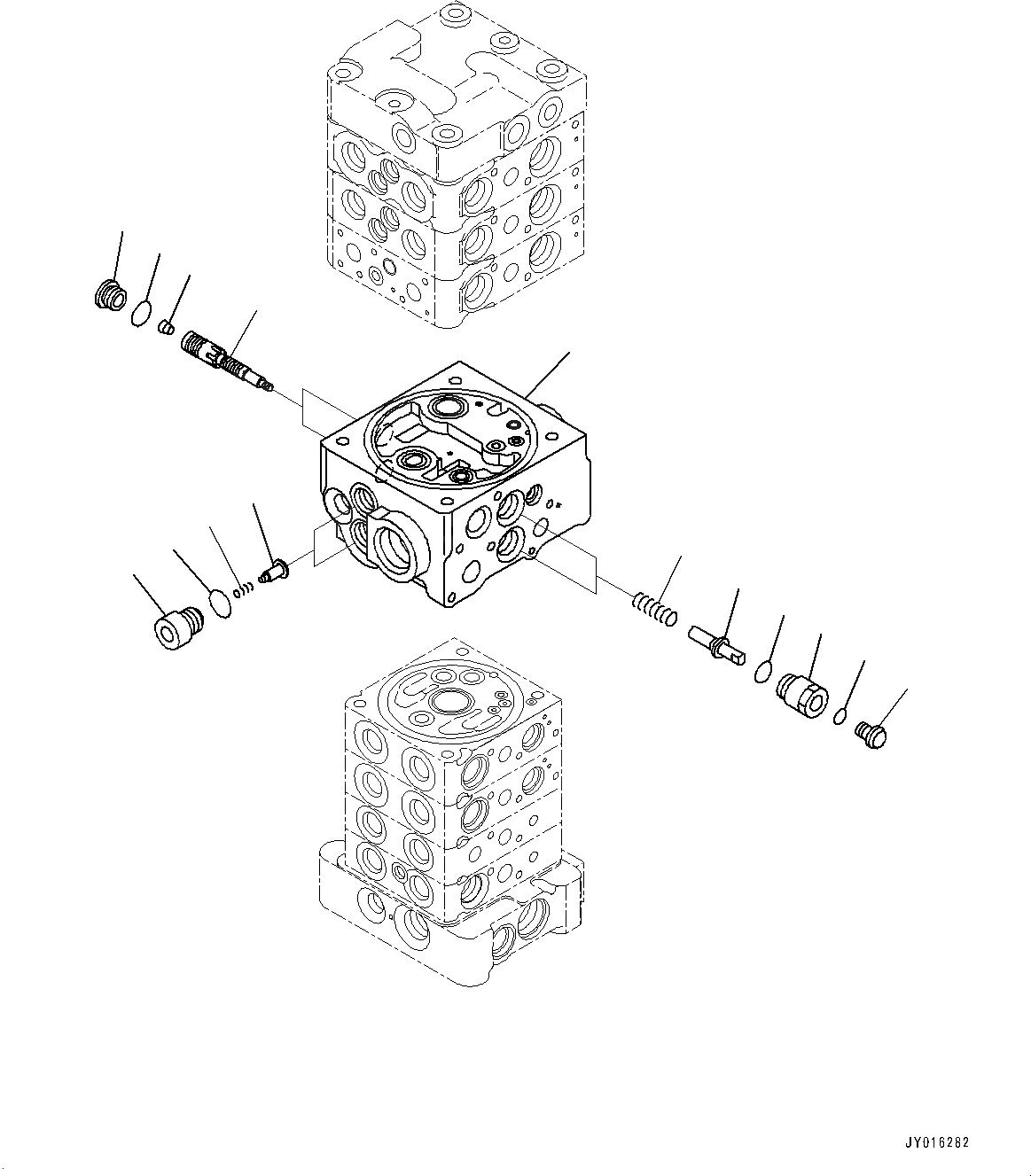 JY016282