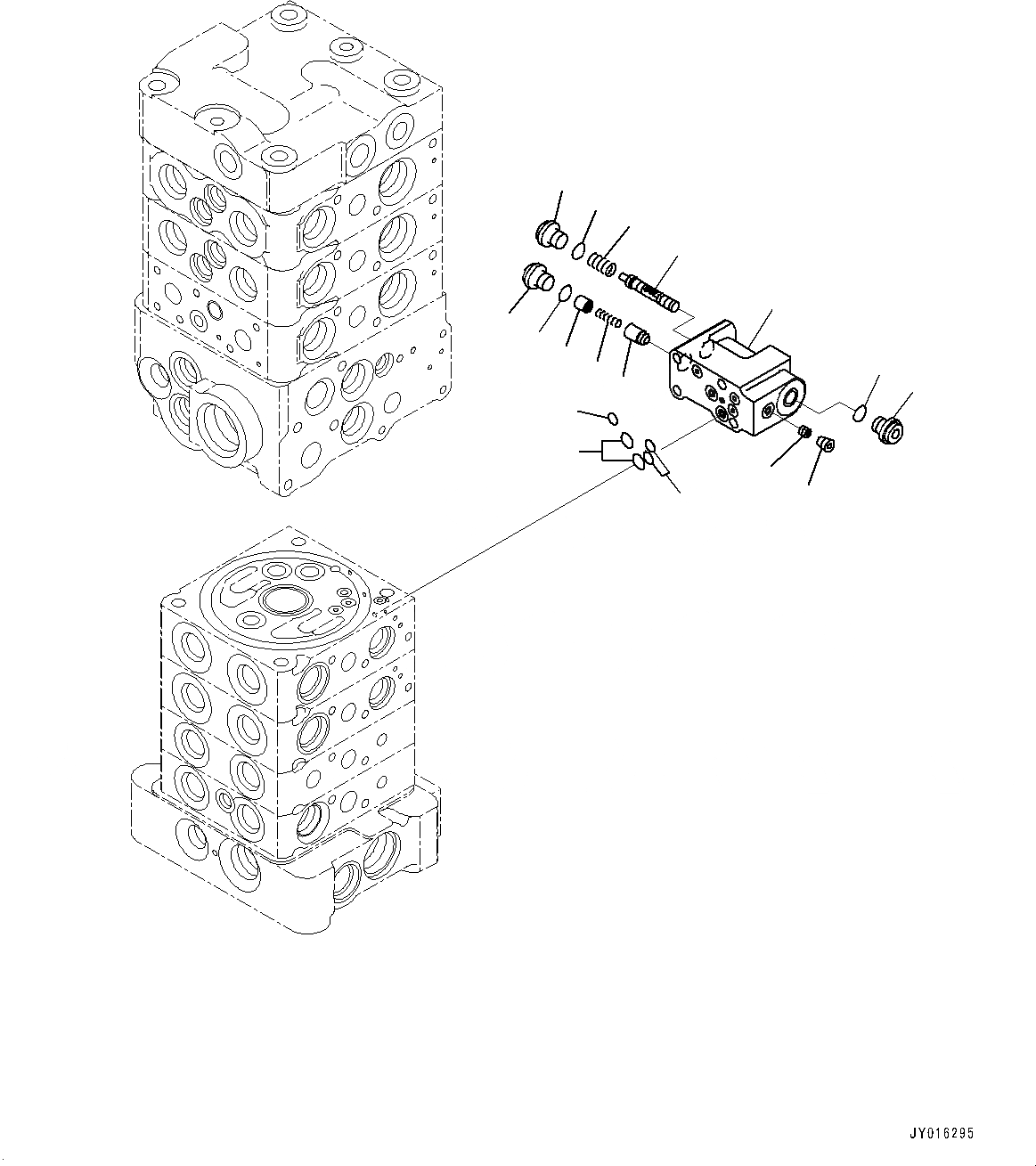 JY016295