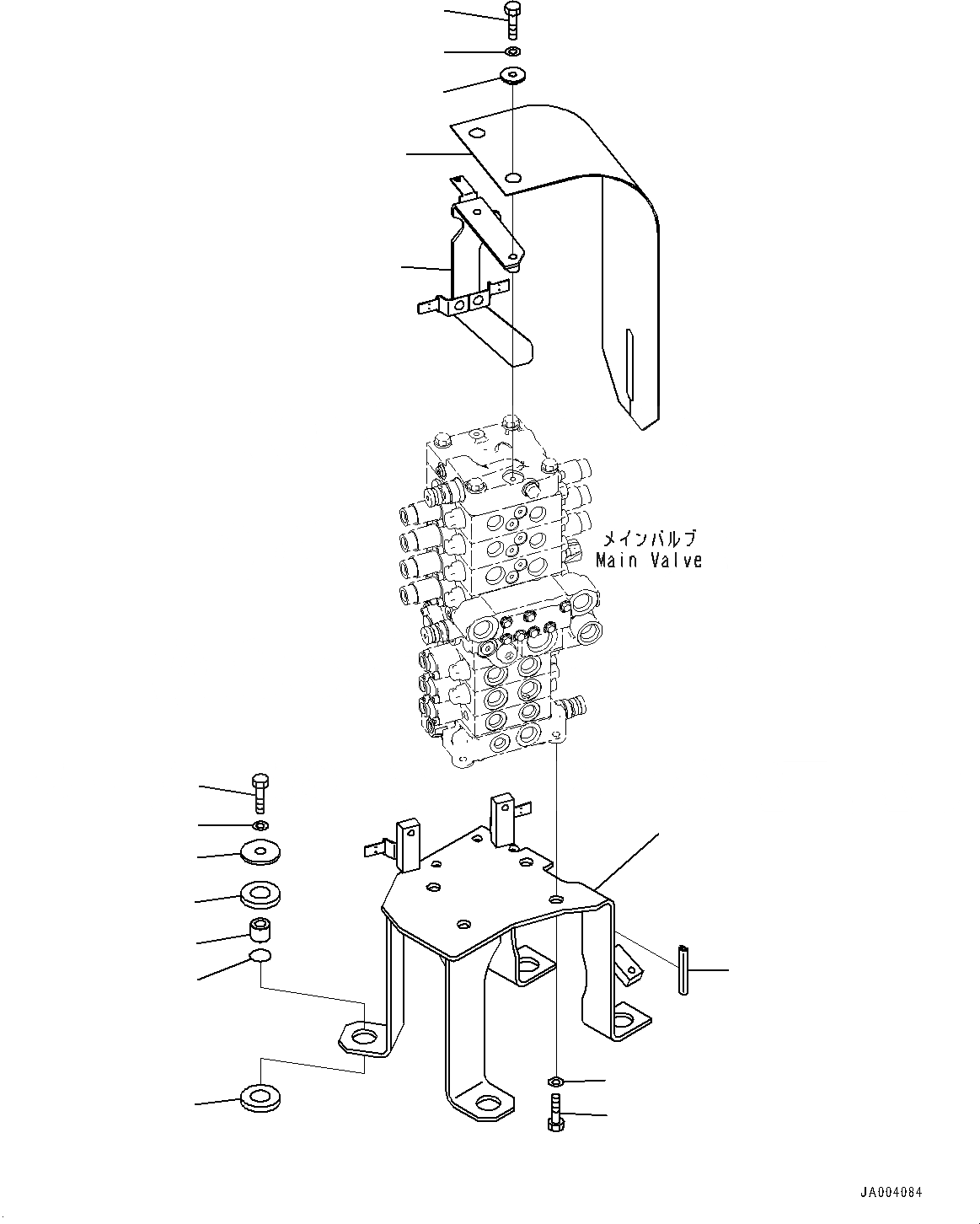 メインバルブ
Main Valve

JA004084