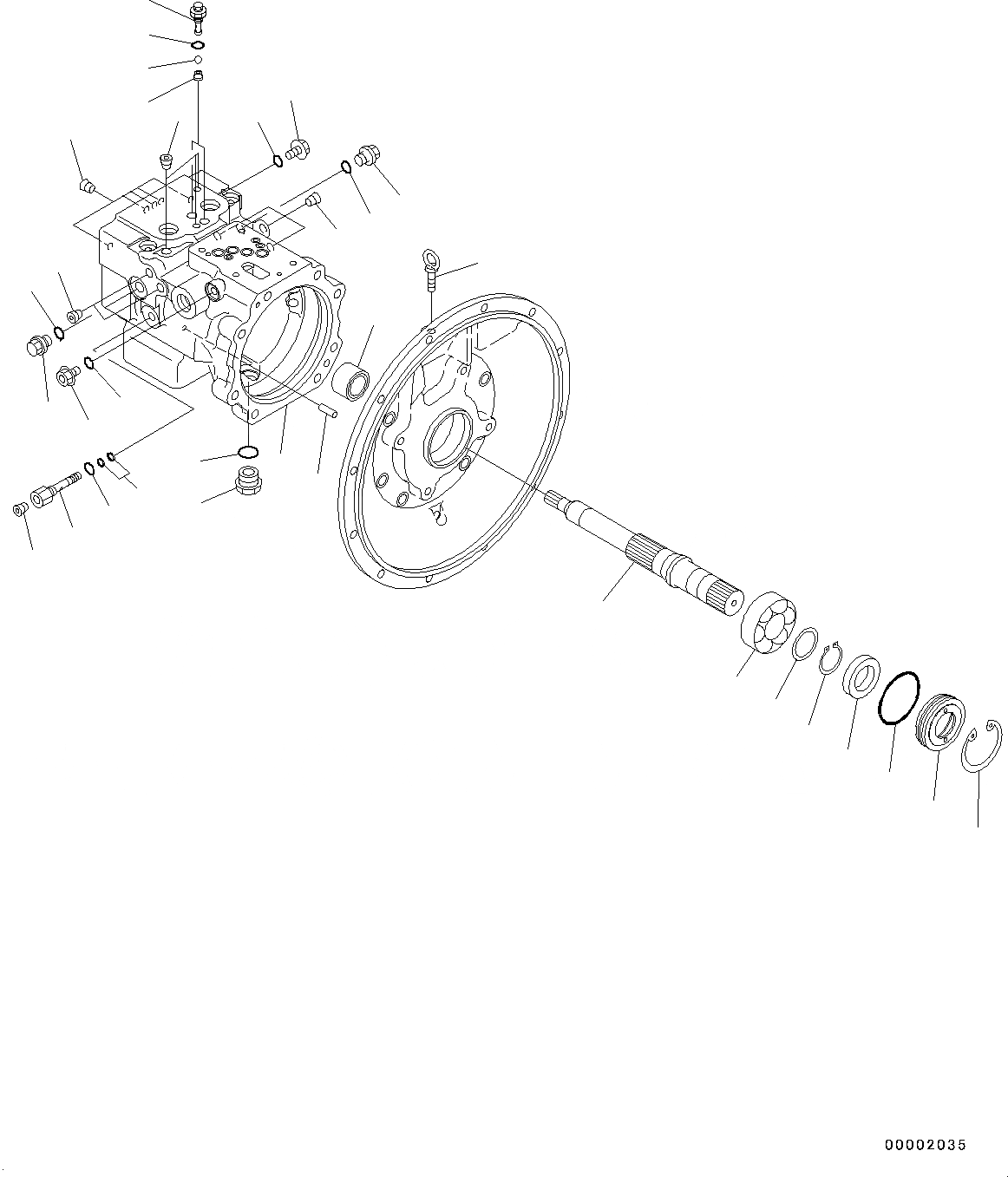 00002035