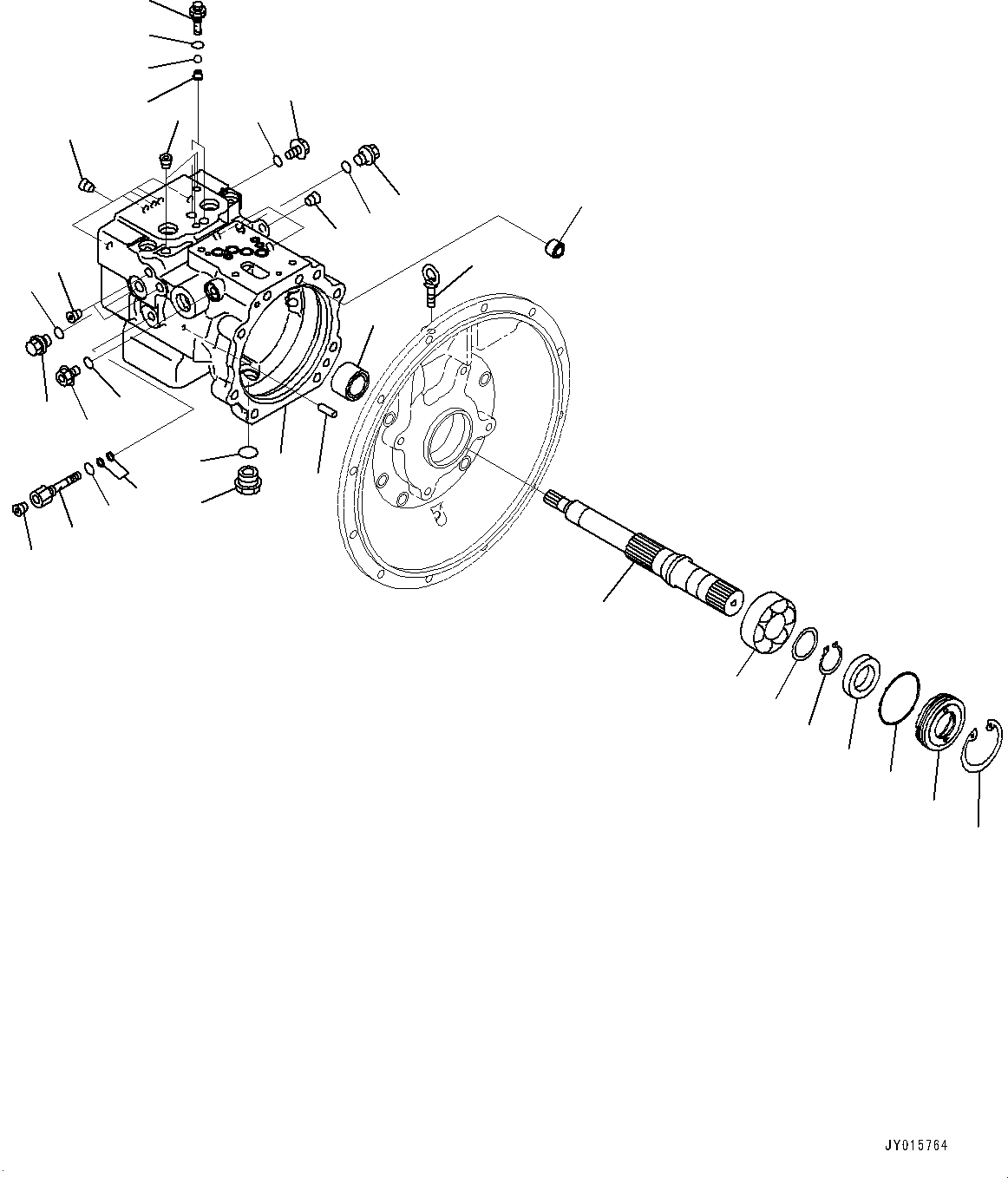 JY015764