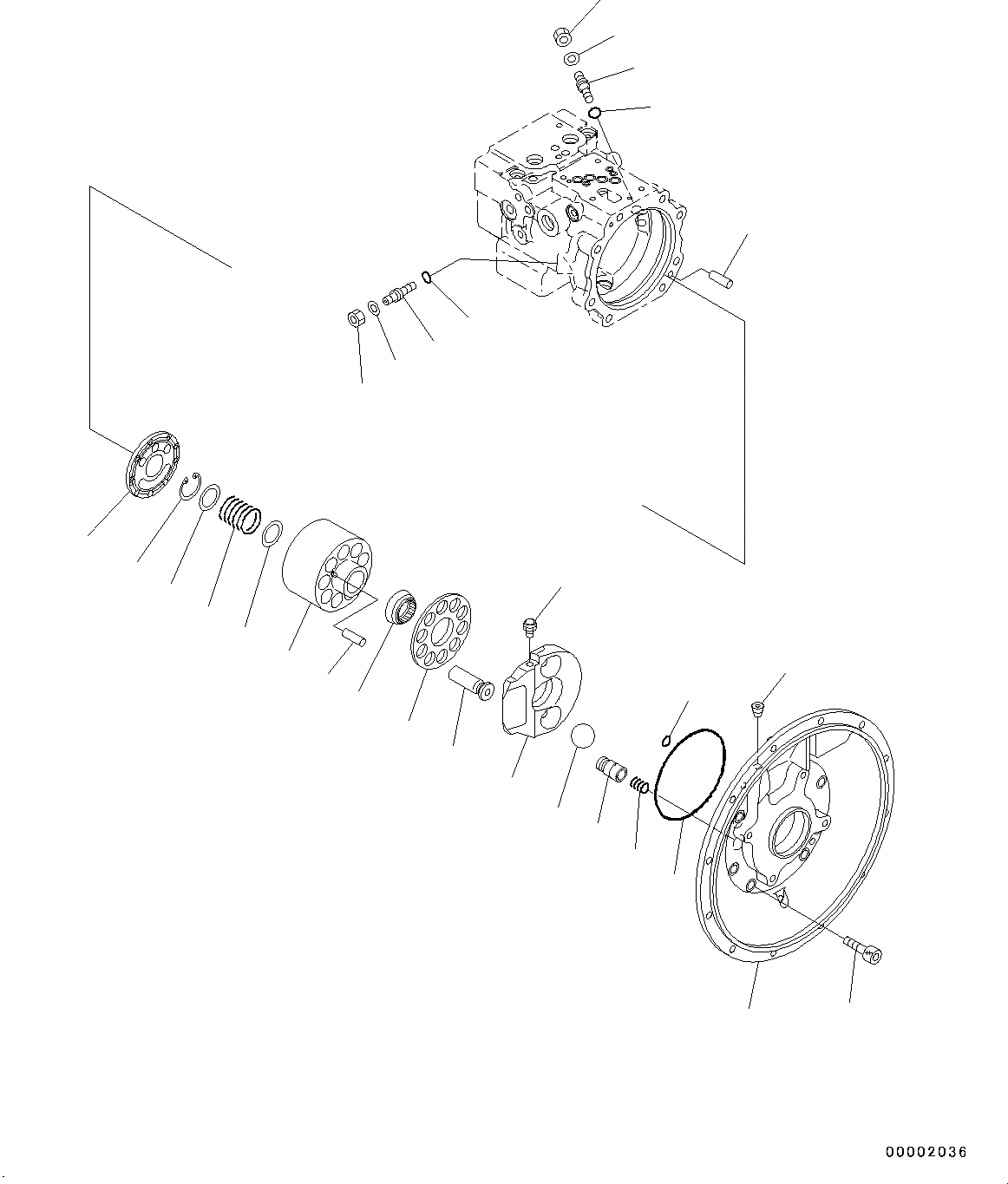 00002036