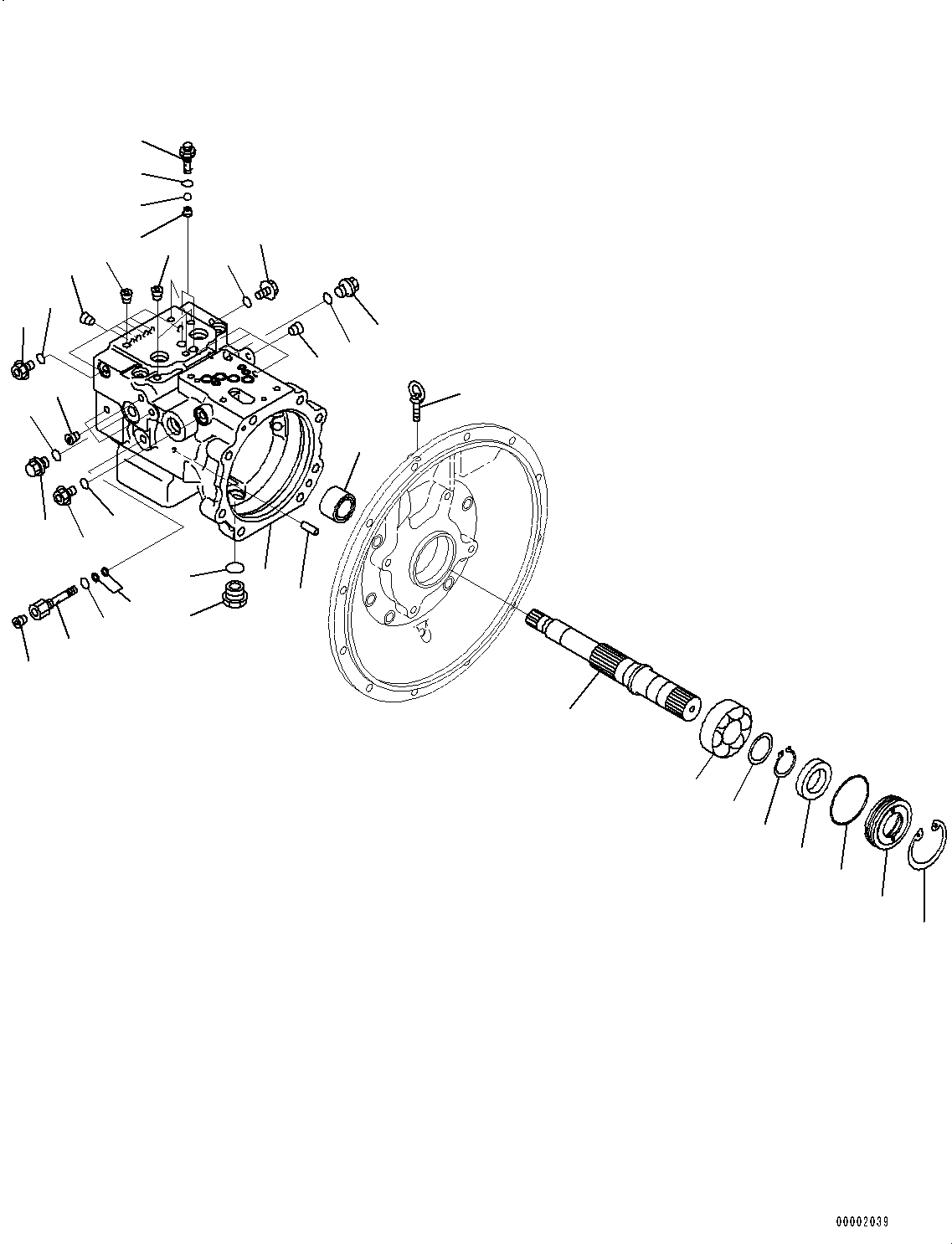 00002039