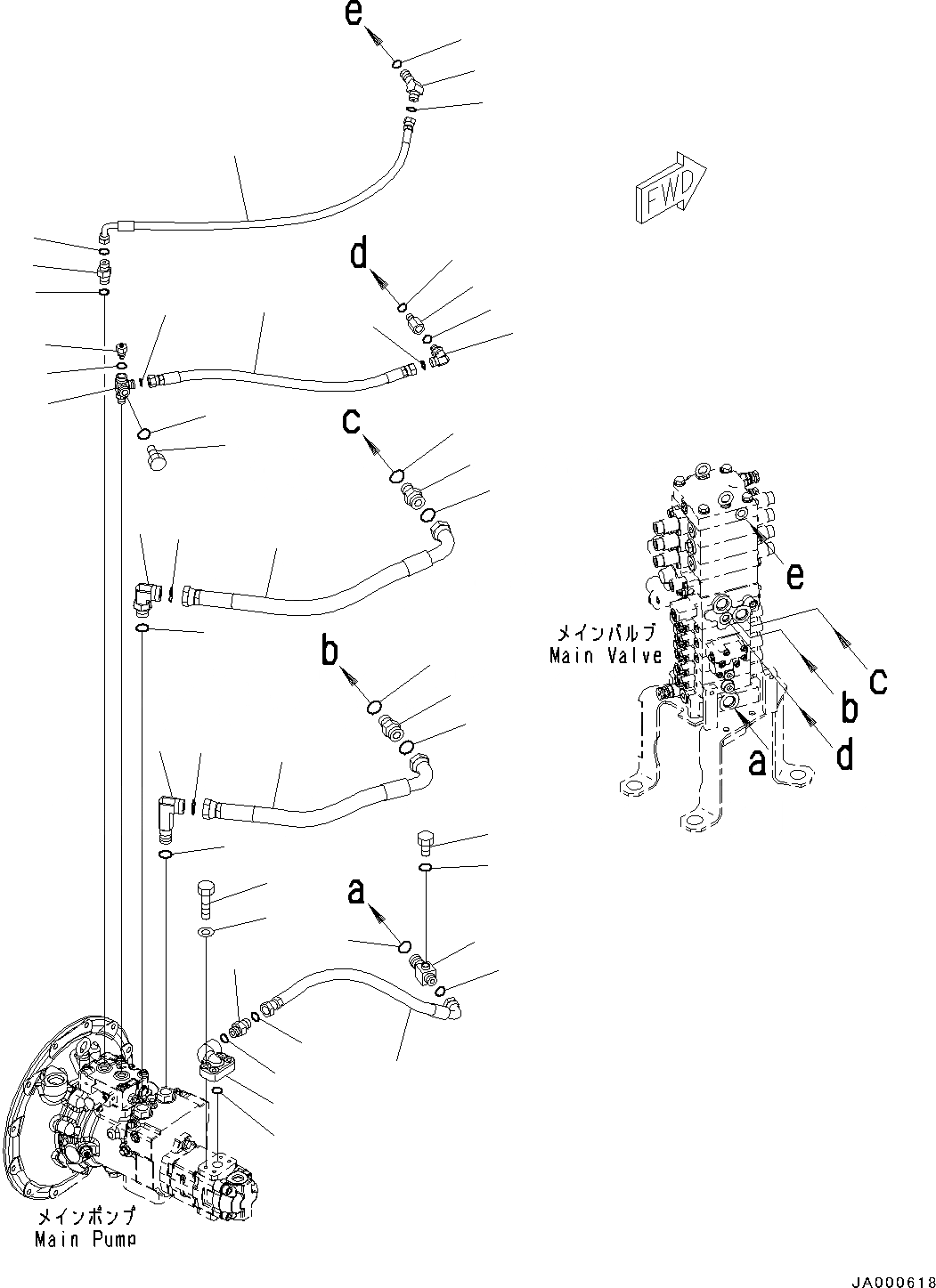 e

FWD

d

c

e

メインバルブ
Main Valve

c

b

b

d

a

a

メインポンプ
Main Pump

JA000618