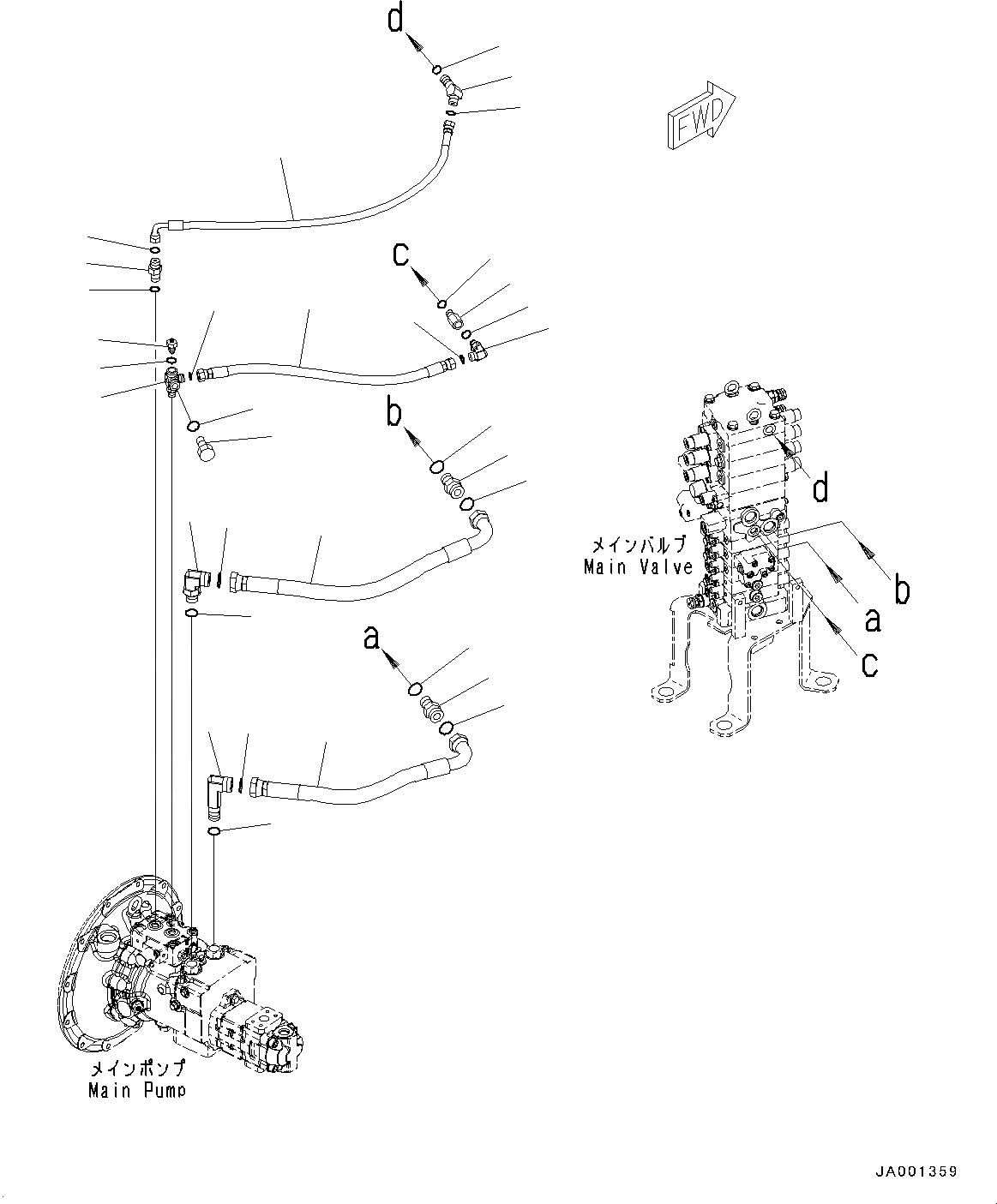 d

FWD

c

b

d

メインバルブ
Main Valve

b

a

c

a

メインポンプ
Main Pump

JA001359