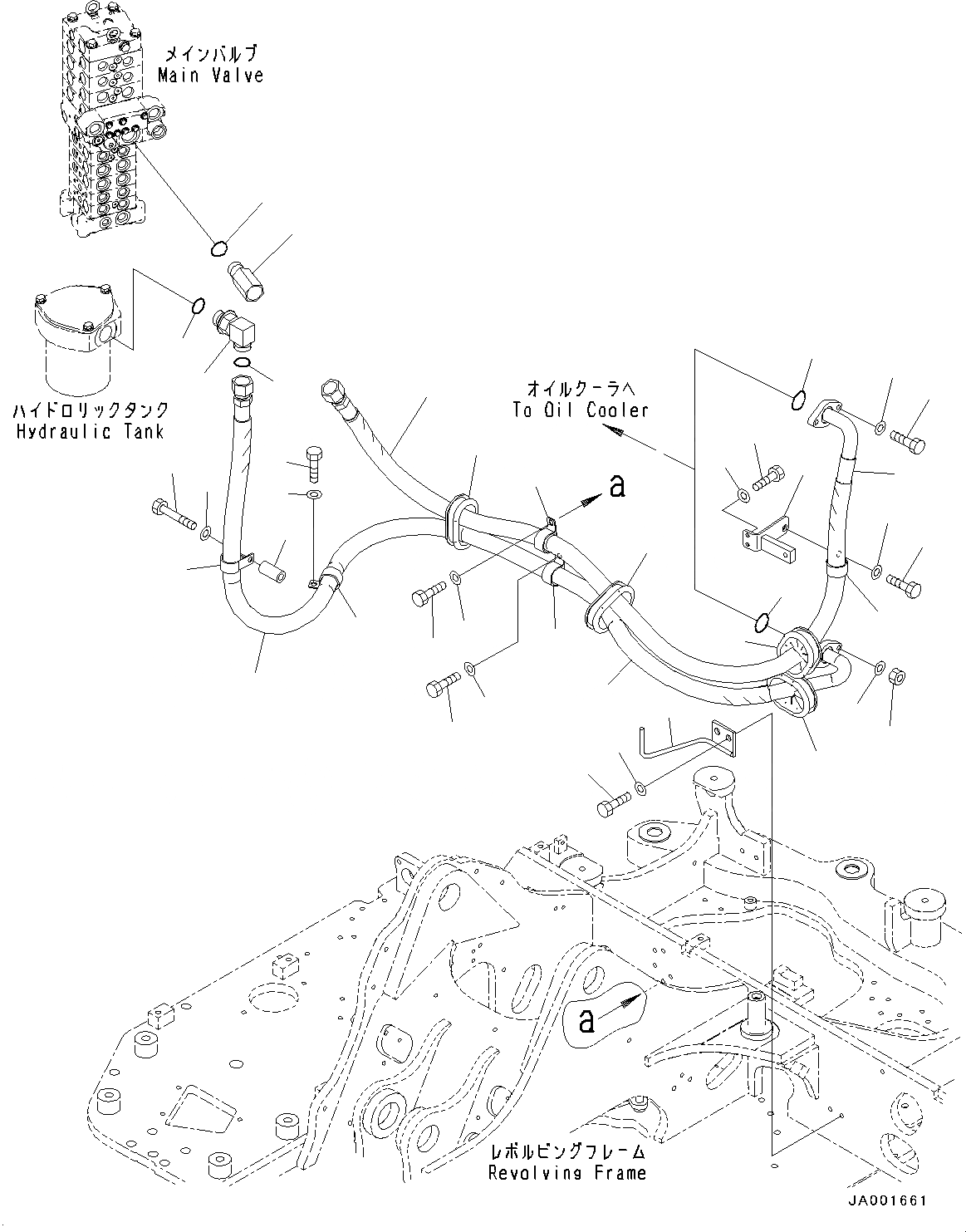 メインバルブ
Main Valve

ハイドロリックタンク
Hydraulic Tank

オイルクーラへ
To Oil Cooler

a

a

レボルビングフレーム
Revolving Frame

JA001661