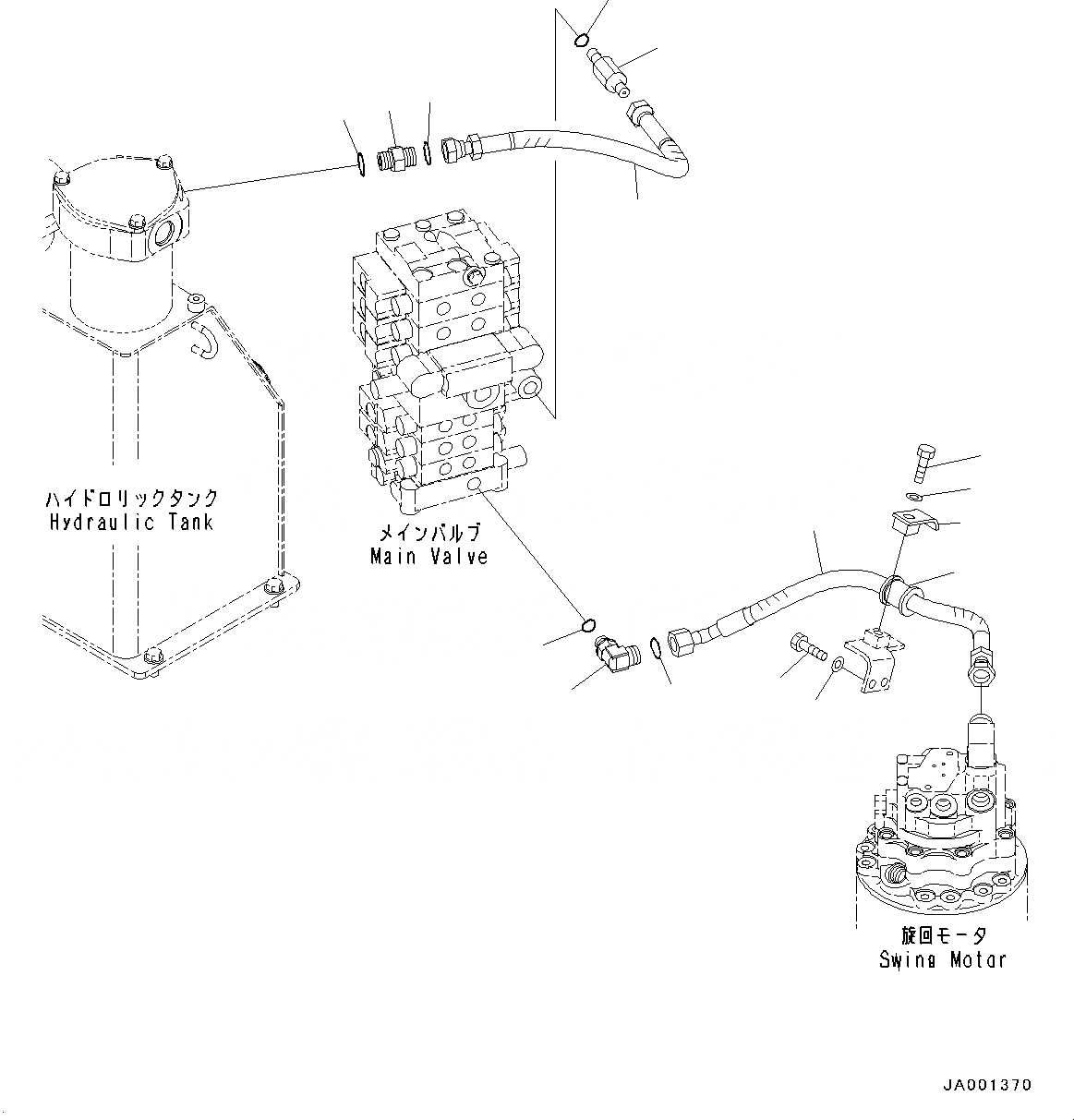 ハイドロリックタンク
Hydraulic Tank

メインバルブ
Main Valve

旋回モータ
Swing Motor

JA001370