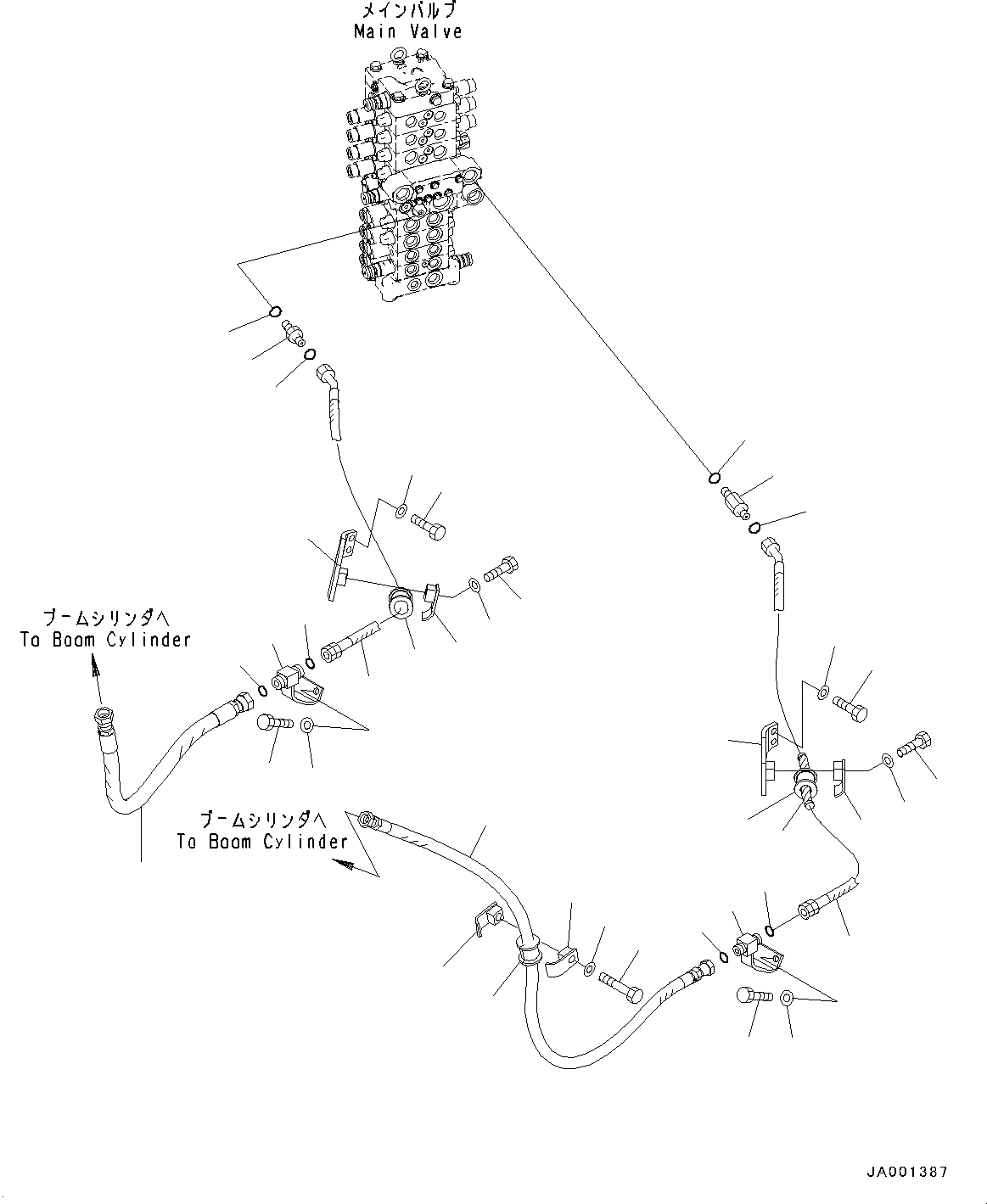 メインバルブ
Main Valve

ブームシリンダへ
To Boom Cylinder

ブームシリンダへ
To Boom Cylinder

JA001387