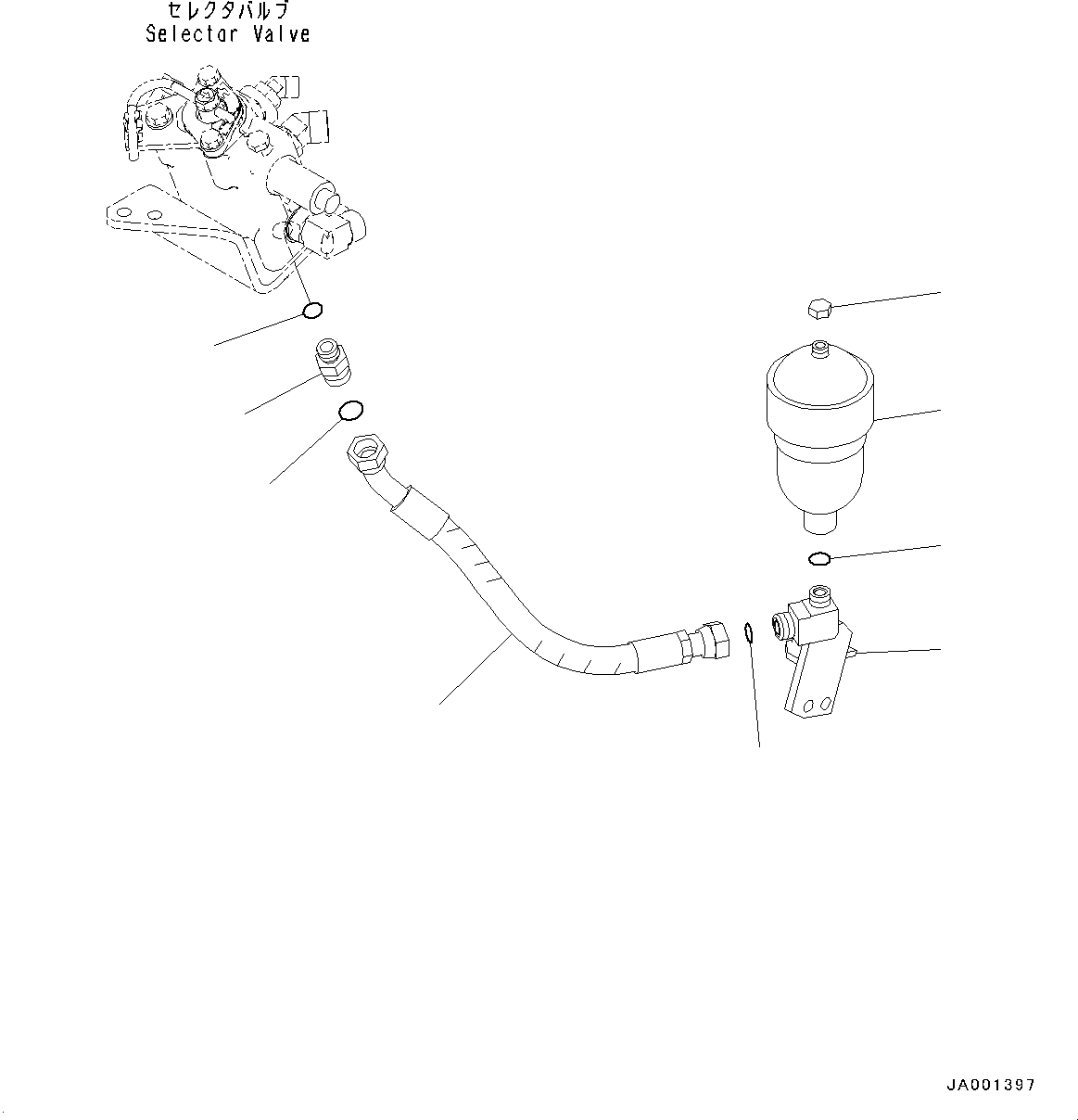 セレクタバルブ
Selector Valve

JA001397