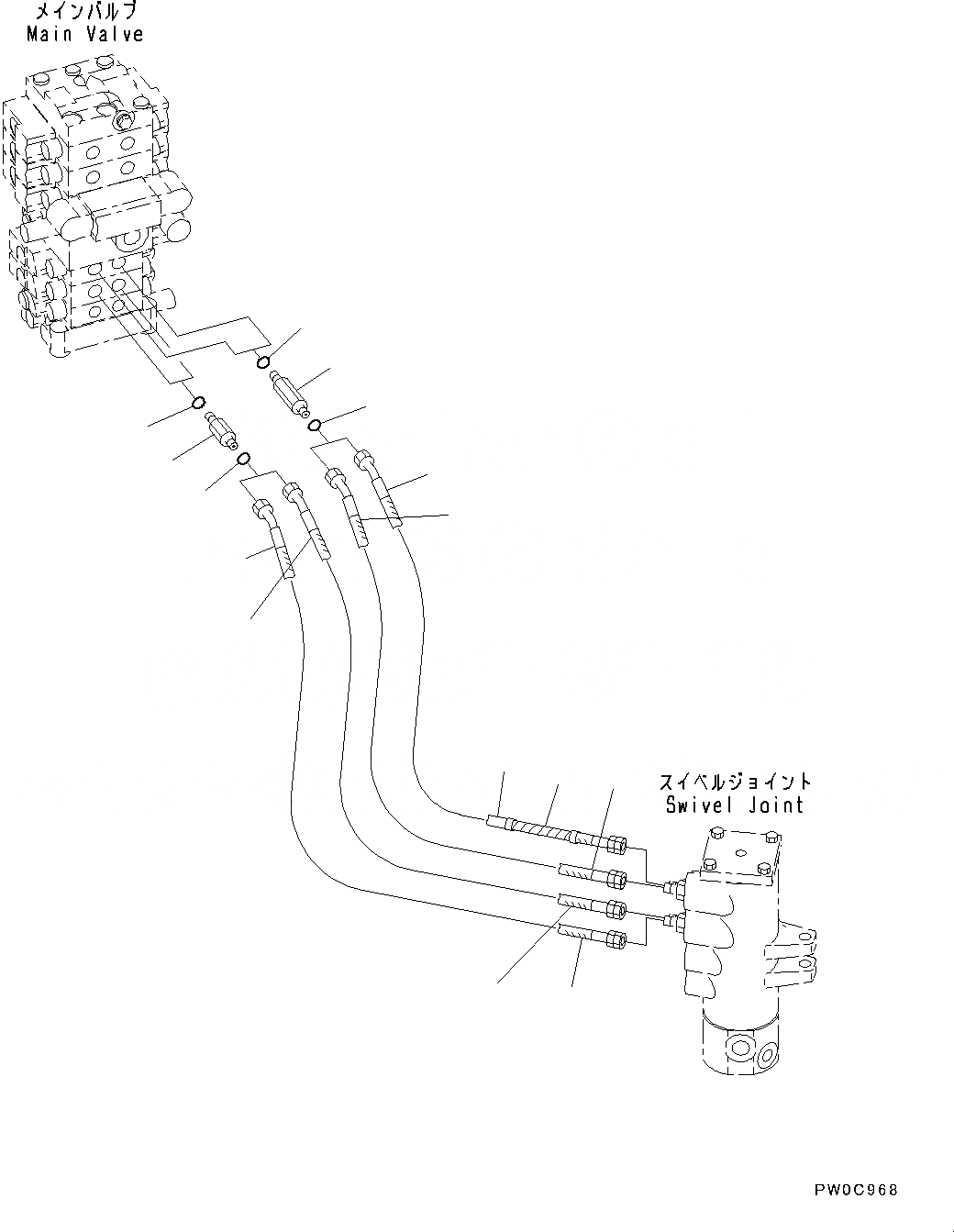 メインバルブ
Main Valve

スイベルジョイント
Swivel Joint

PW0C968