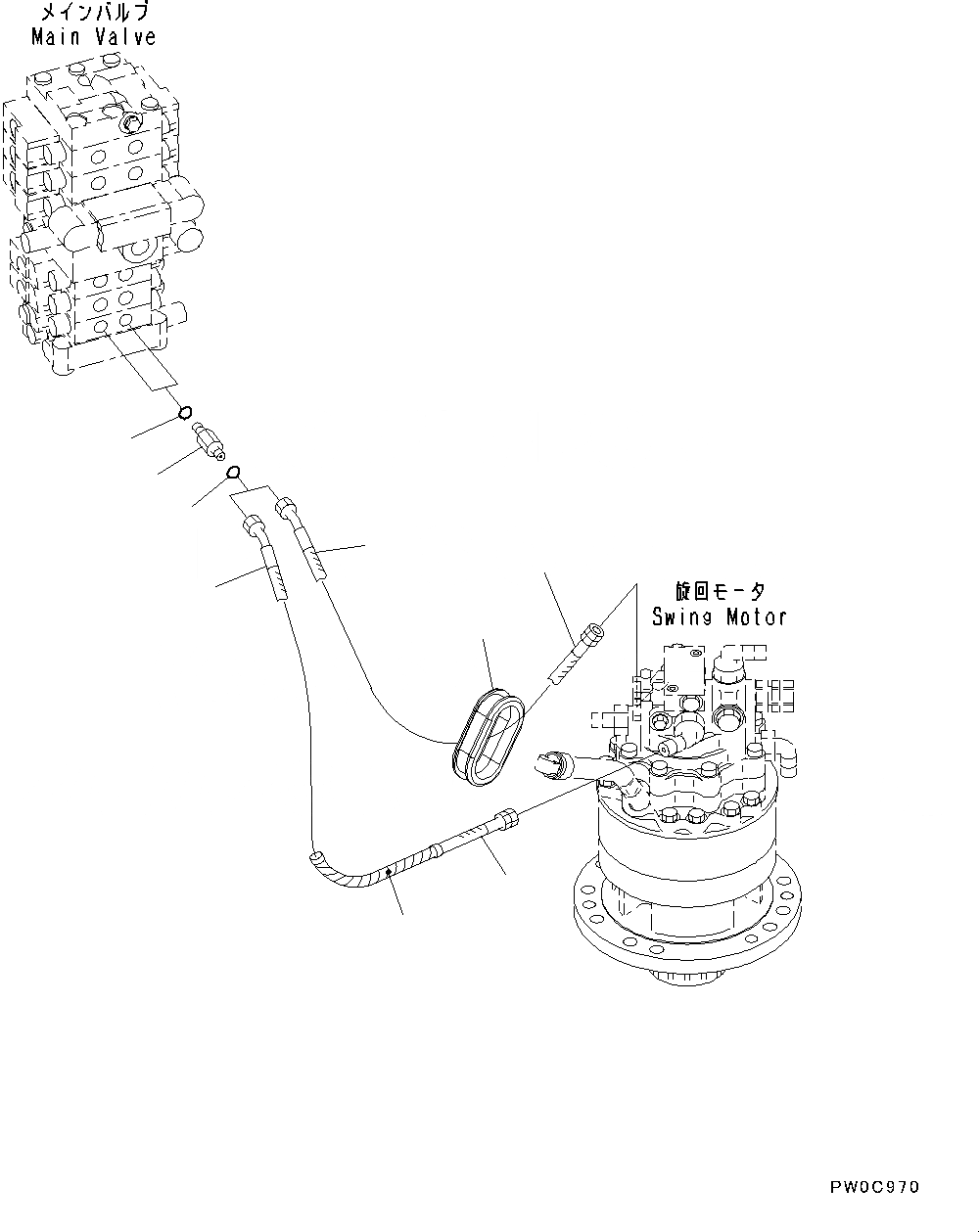 メインバルブ
Main Valve

旋回モータ
Swing Motor

PW0C970