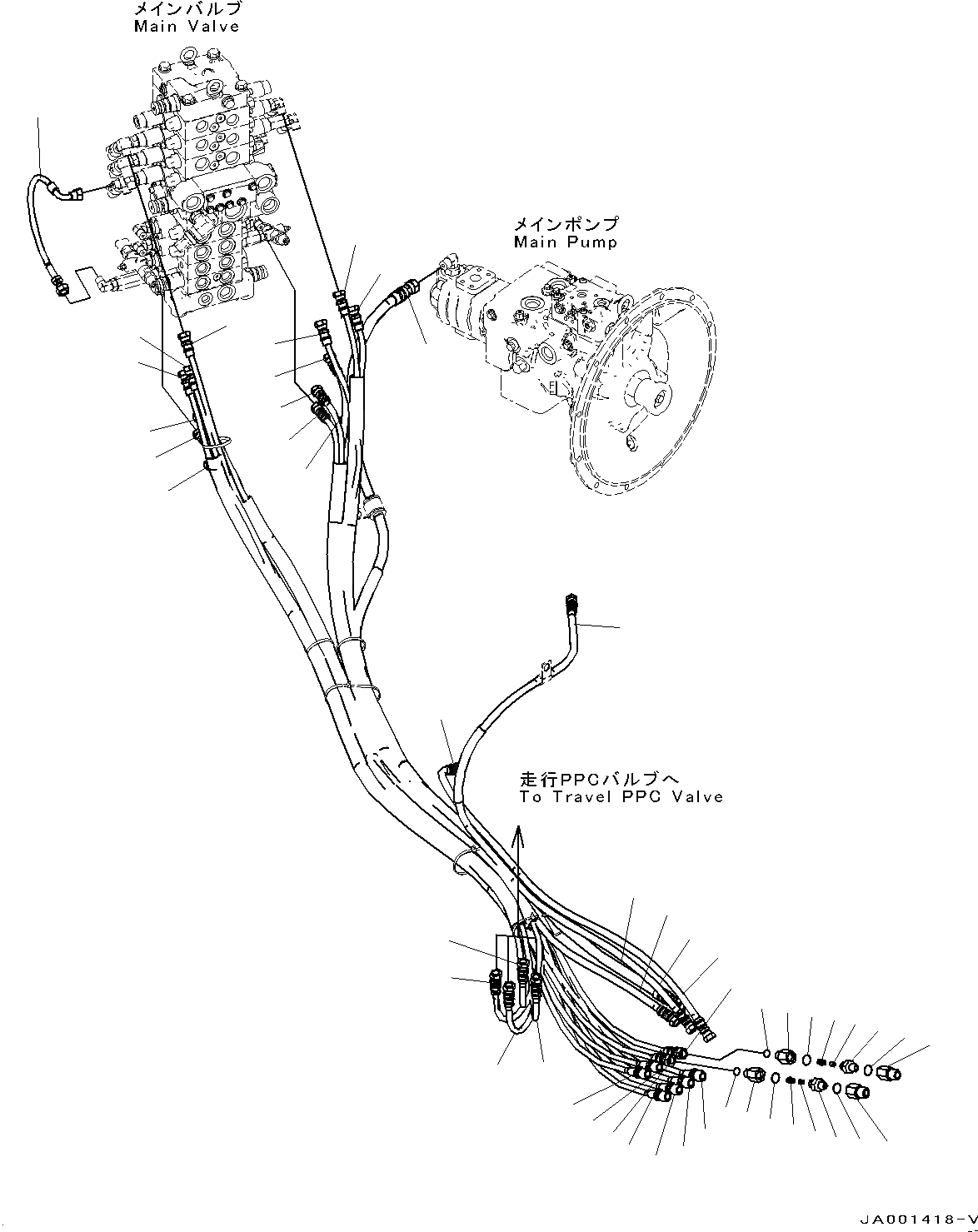 メインバルブ
Main Valve

メインポンプ
Main Pump

走行PPCバルブへ
To Travel PPC Valve

JA001418-V