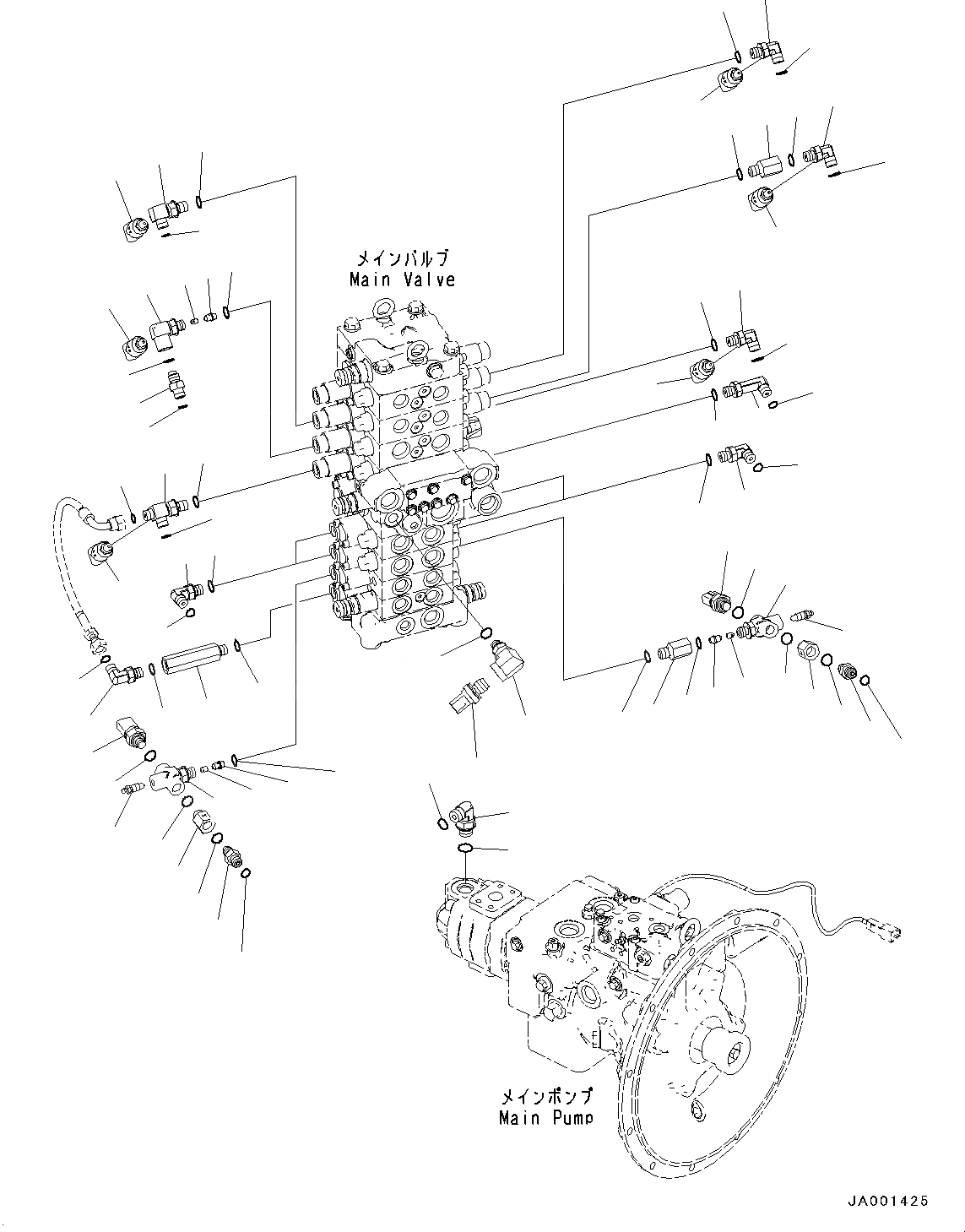 メインバルブ
Main Valve

メインポンプ
Main Pump

JA001425