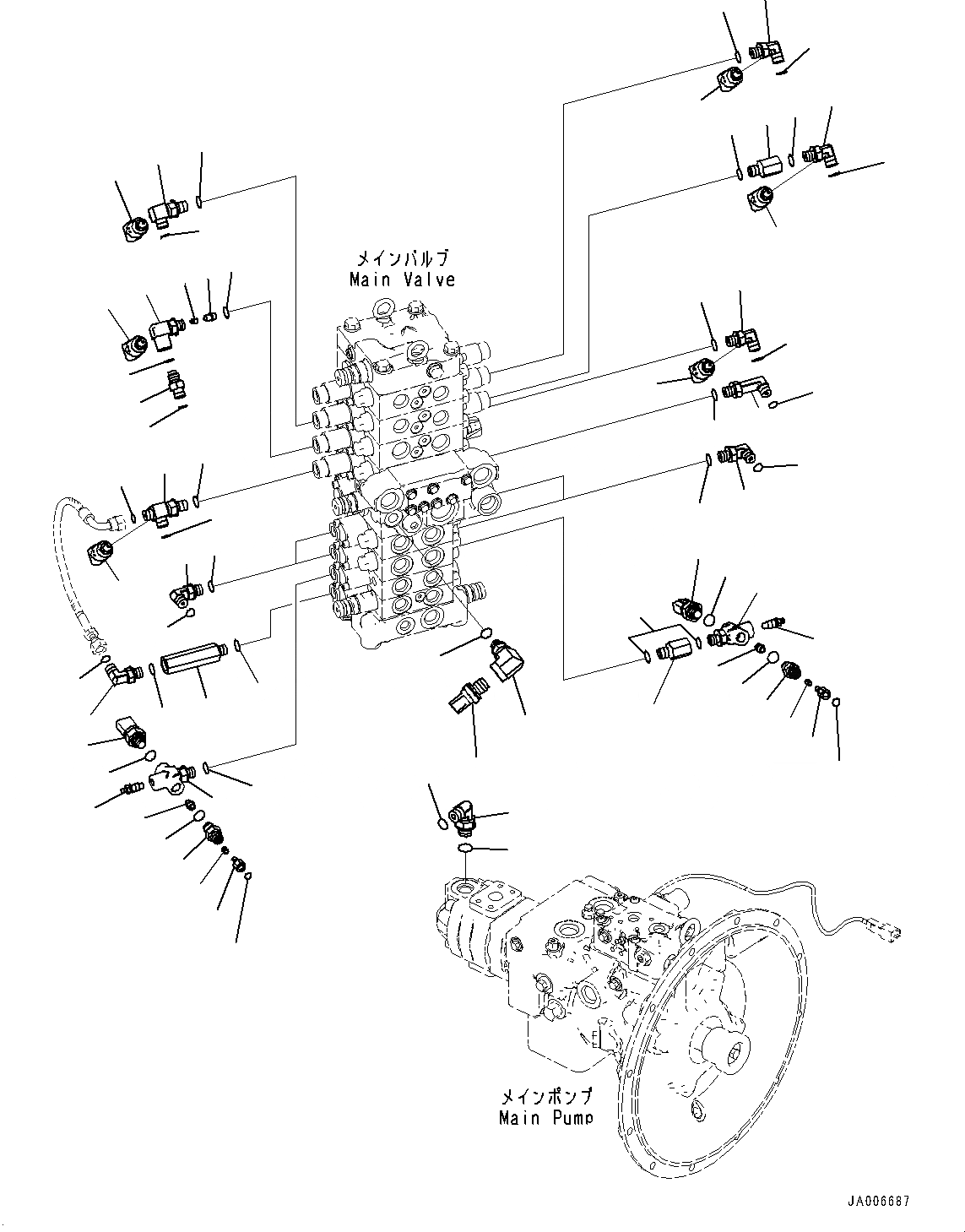 メインバルブ
Main Valve

メインポンプ
Main Pump

JA006687