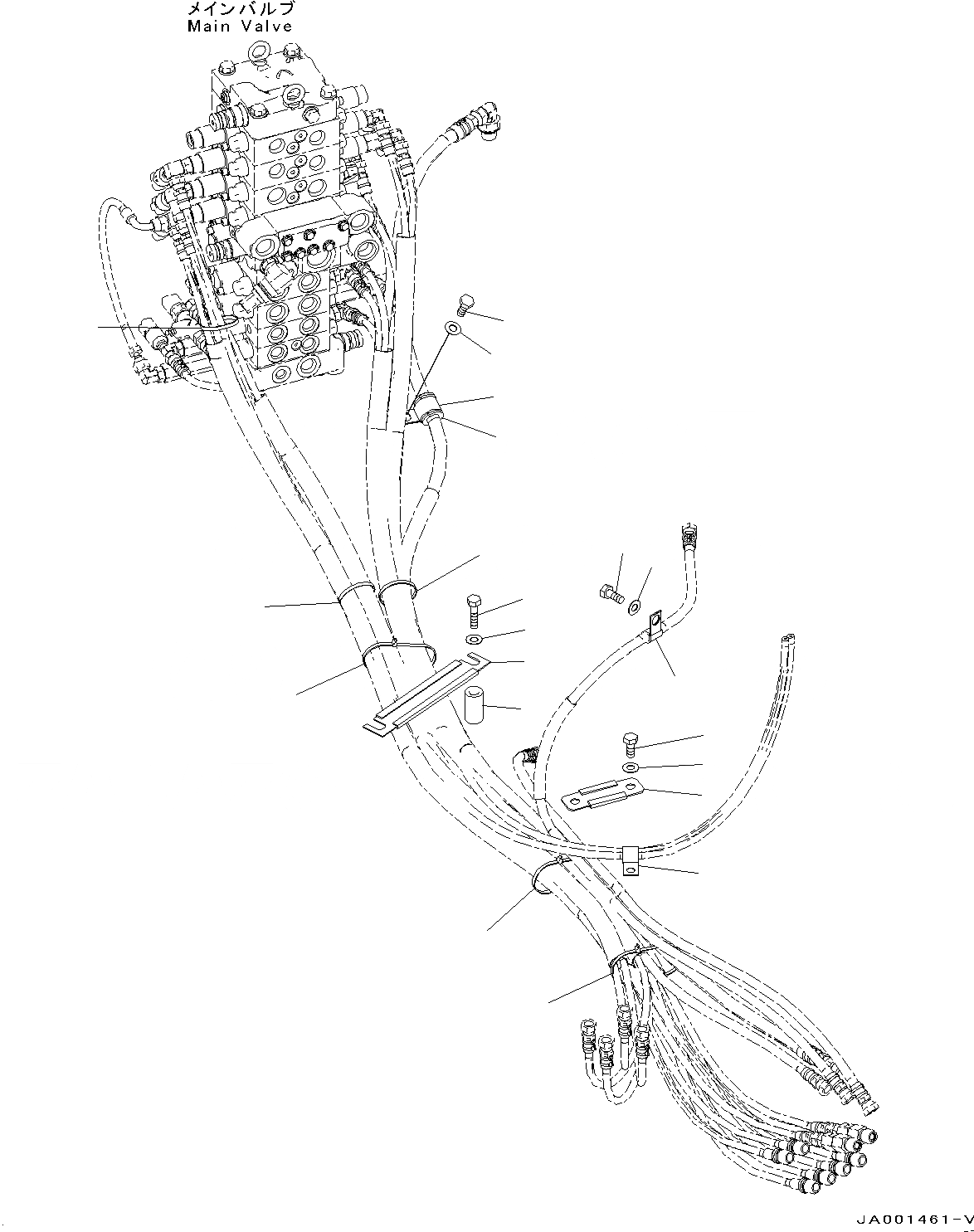 メインバルブ
Main Valve

JA001461-V