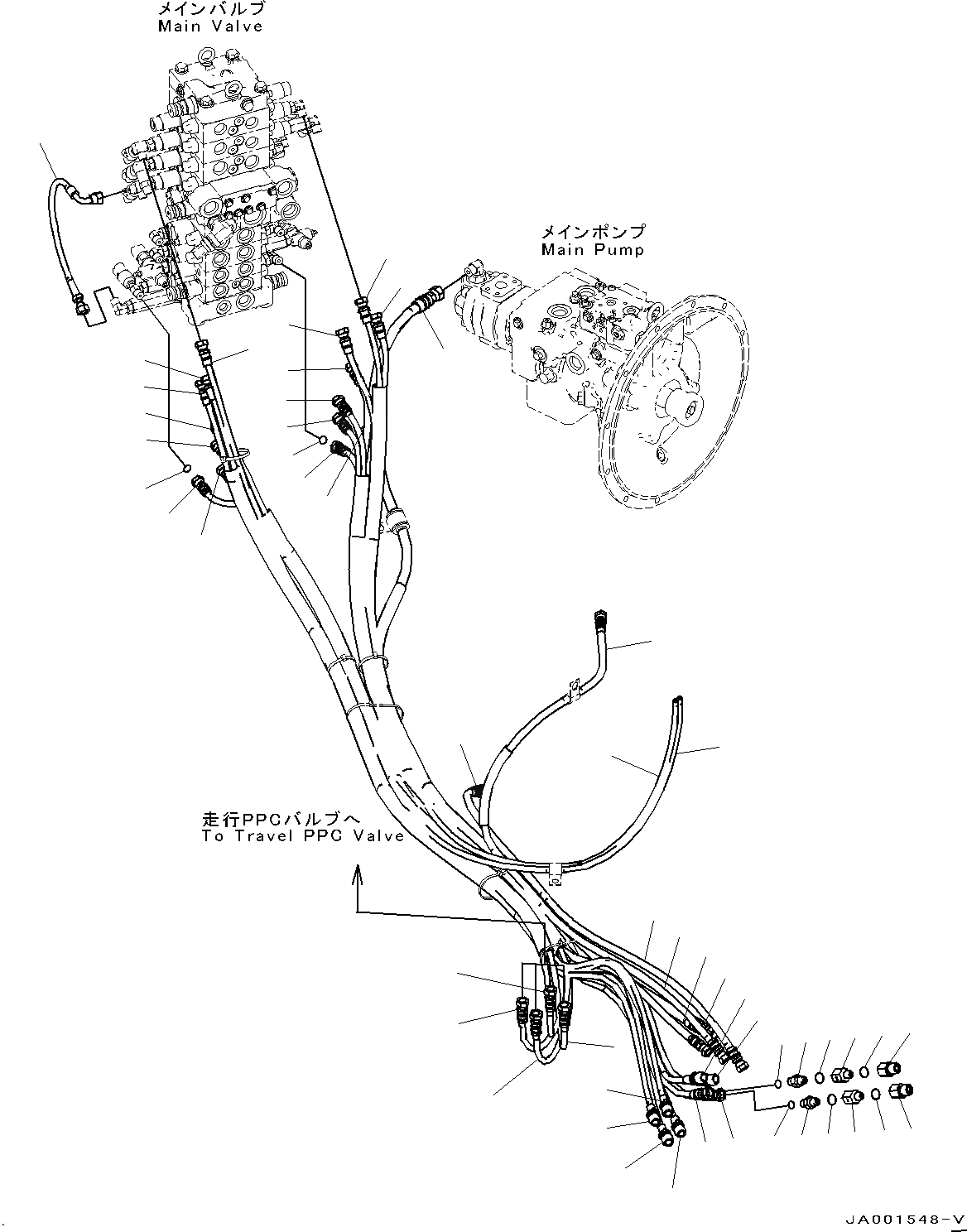 メインバルブ
Main Valve

メインポンプ
Main Pump

走行PPCバルブへ
To Travel PPC Valve

JA001548-V