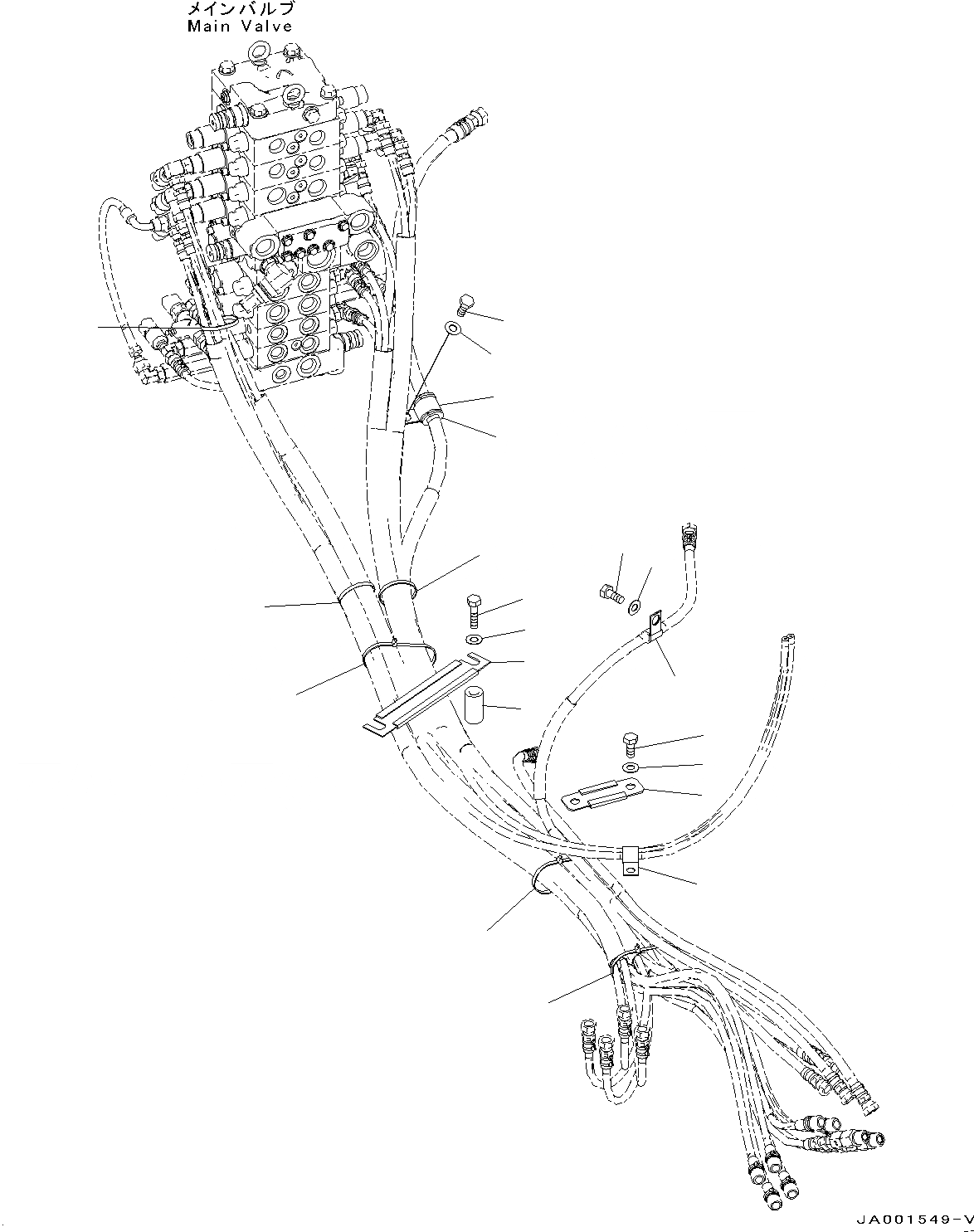 メインバルブ
Main Valve

JA001549-V